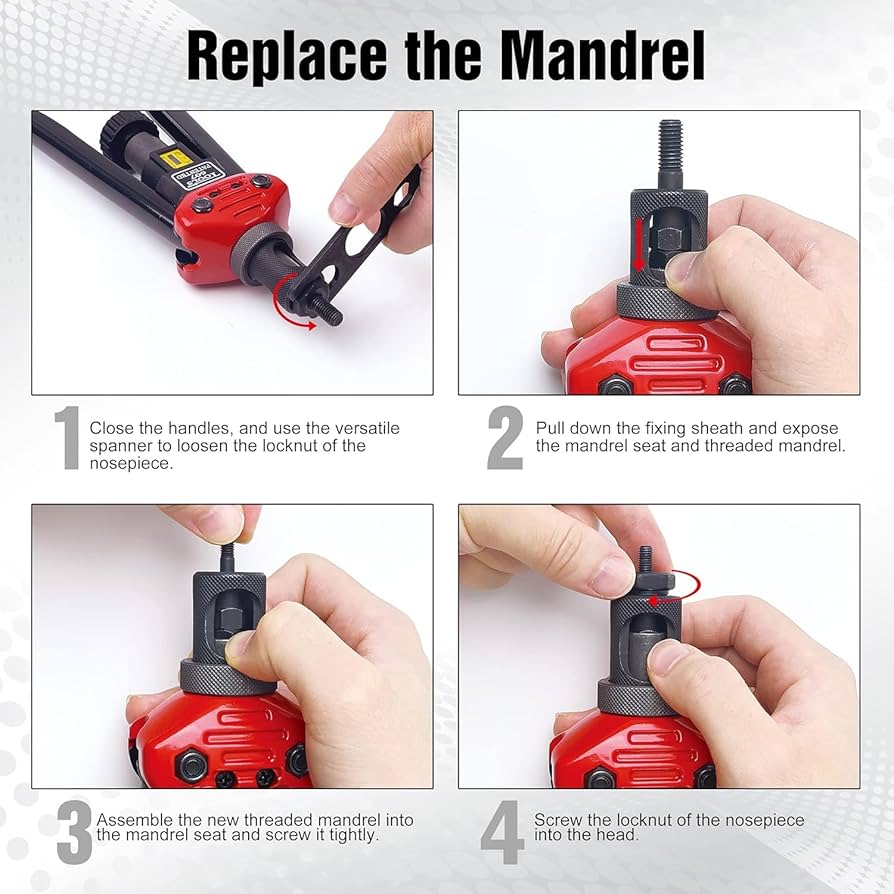 Replace the Mandrel

1 Close the handles, and use the versatile spanner to loosen the locknut of the nosepiece.

2 Pull down the fixing sheath and expose the mandrel seat and threaded mandrel.

3 Assemble the new threaded mandrel into the mandrel seat and screw it tightly.

4 Screw the locknut of the nosepiece into the head.