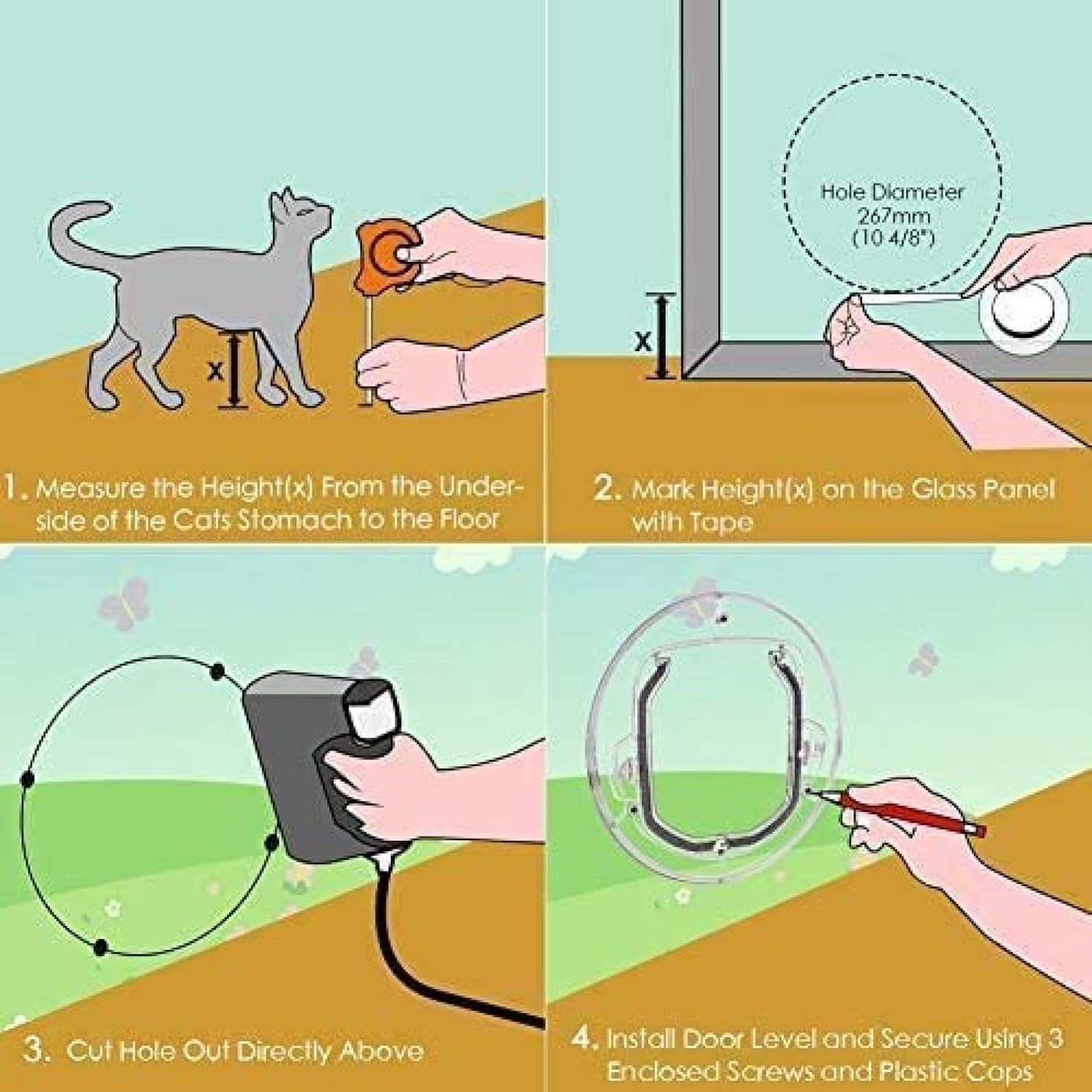 x

1. Measure the Height(x) From the Underside of the Cats Stomach to the Floor

Hole Diameter 267mm (10 4/8")

x

2. Mark Height(x) on the Glass Panel with Tape

3. Cut Hole Out Directly Above

4. Install Door Level and Secure Using 3 Enclosed Screws and Plastic Caps