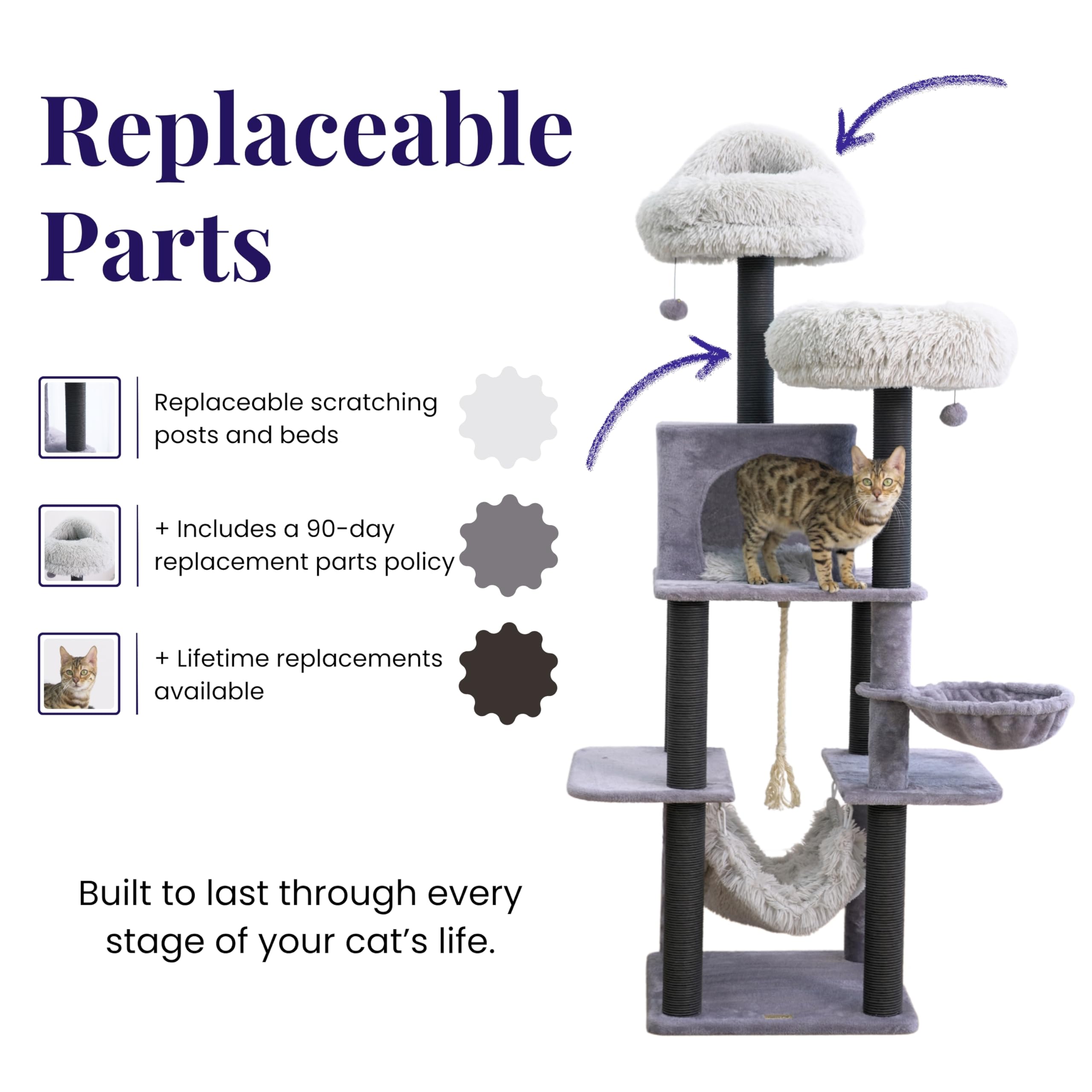 Replaceable Parts

Replaceable scratching posts and beds

+ Includes a 90-day replacement parts policy

+ Lifetime replacements available

Built to last through every stage of your cat's life.