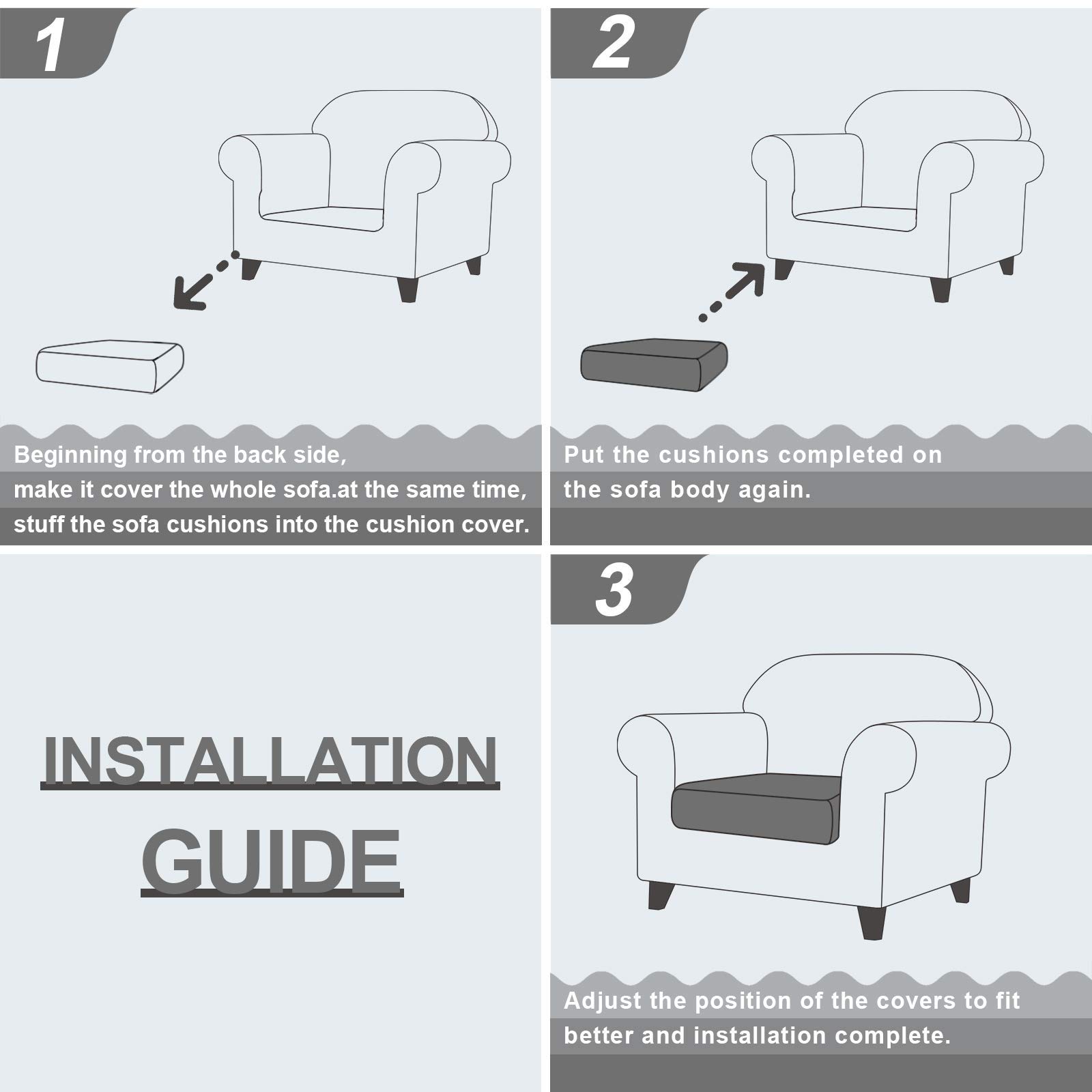 1

Beginning from the back side, make it cover the whole sofa.at the same time, stuff the sofa cushions into the cushion cover.

2

Put the cushions completed on the sofa body again.

INSTALLATION GUIDE

3

Adjust the position of the covers to fit better and installation complete.