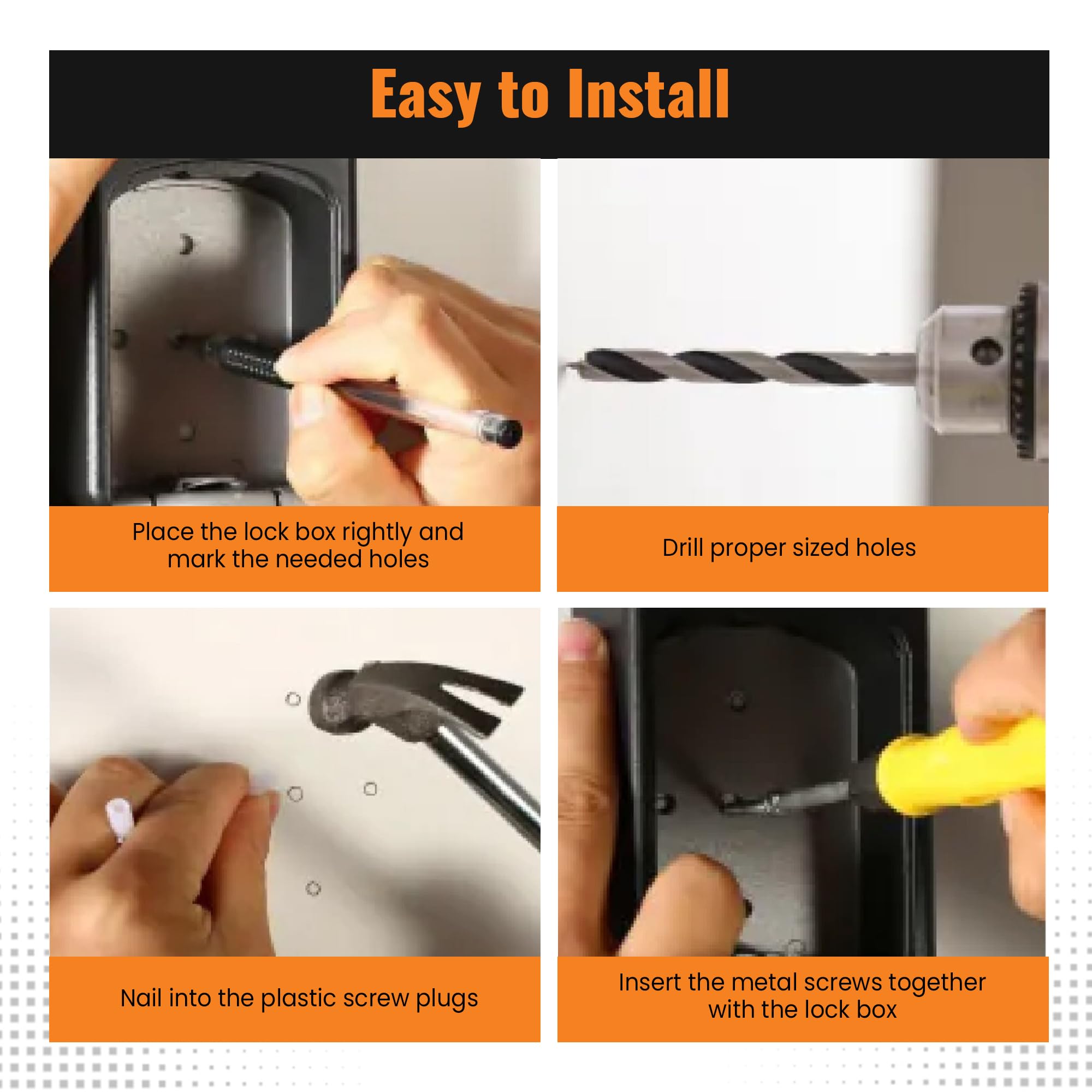 Easy to Install

Place the lock box rightly and mark the needed holes

Drill proper sized holes

Nail into the plastic screw plugs

Insert the metal screws together with the lock box