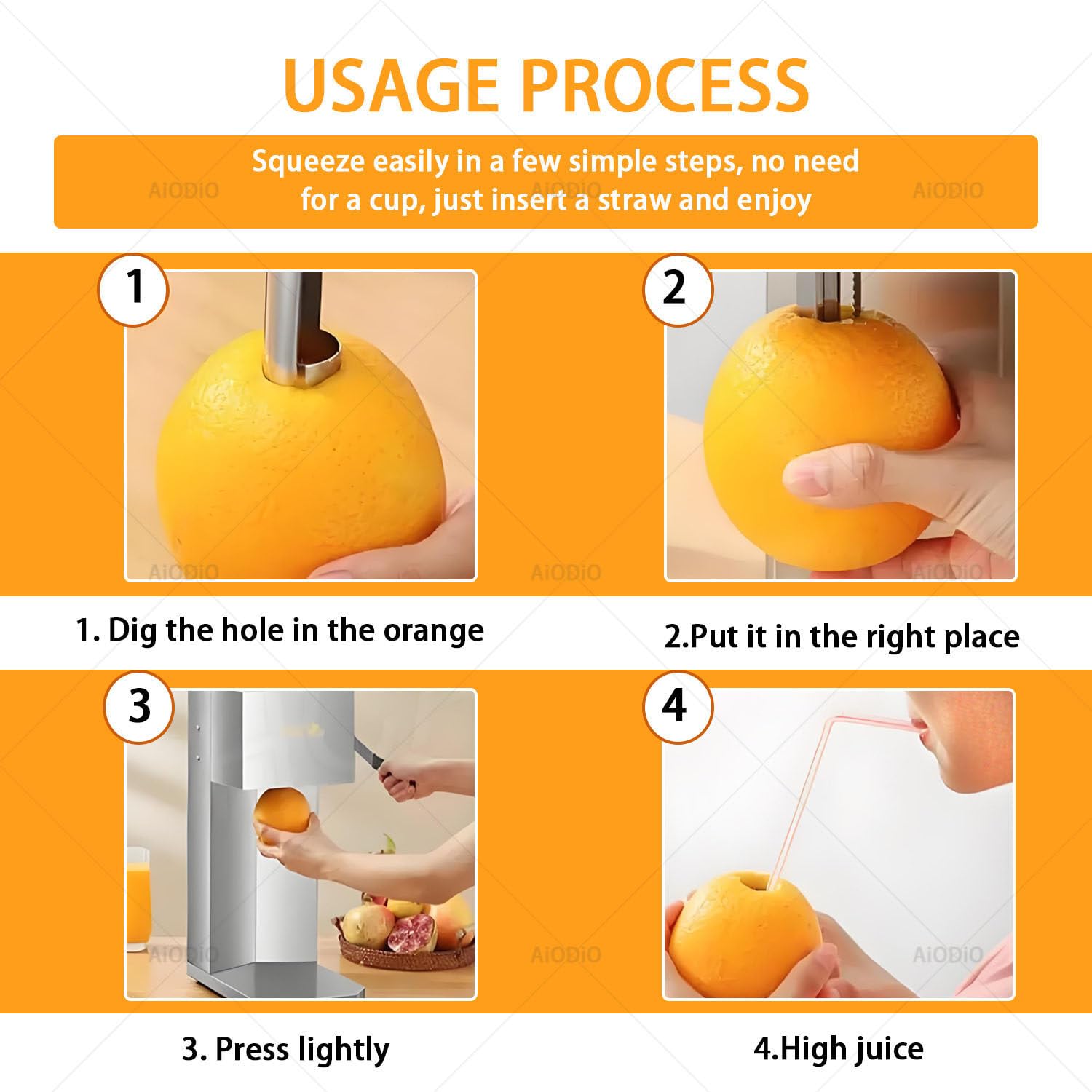 USAGE PROCESS

Squeeze easily in a few simple steps, no need for a cup, just insert a straw and enjoy

AiODiO AiODiO AiODiO

1

2

AiODiO AiODiO AiODiO

1. Dig the hole in the orange

2.Put it in the right place

3

4

AiODiO AiODiO AiODiO

3. Press lightly

4.High juice