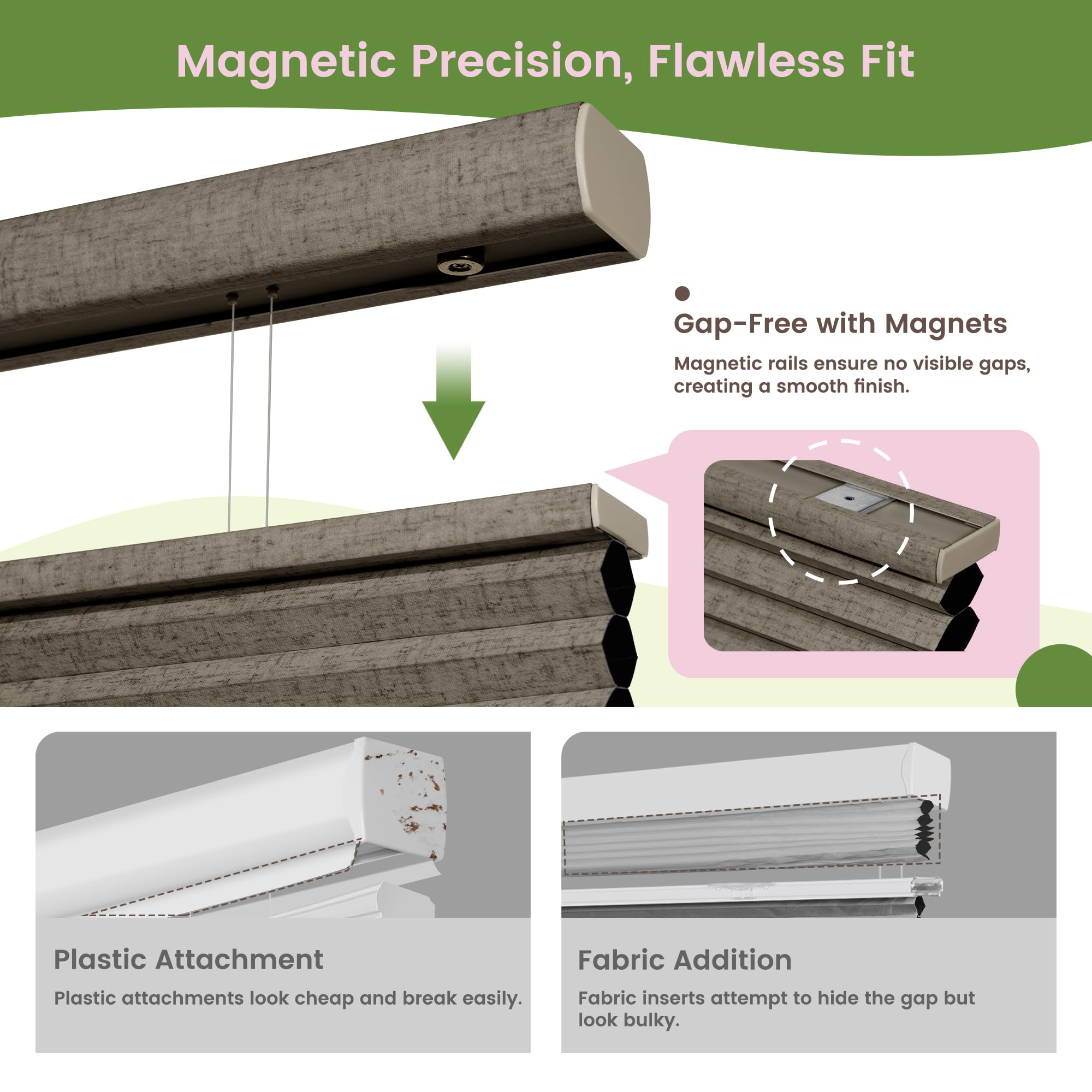 Magnetic Precision, Flawless Fit

Gap-Free with Magnets

Magnetic rails ensure no visible gaps, creating a smooth finish.

Plastic Attachment

Plastic attachments look cheap and break easily.

Fabric Addition

Fabric inserts attempt to hide the gap but look bulky.