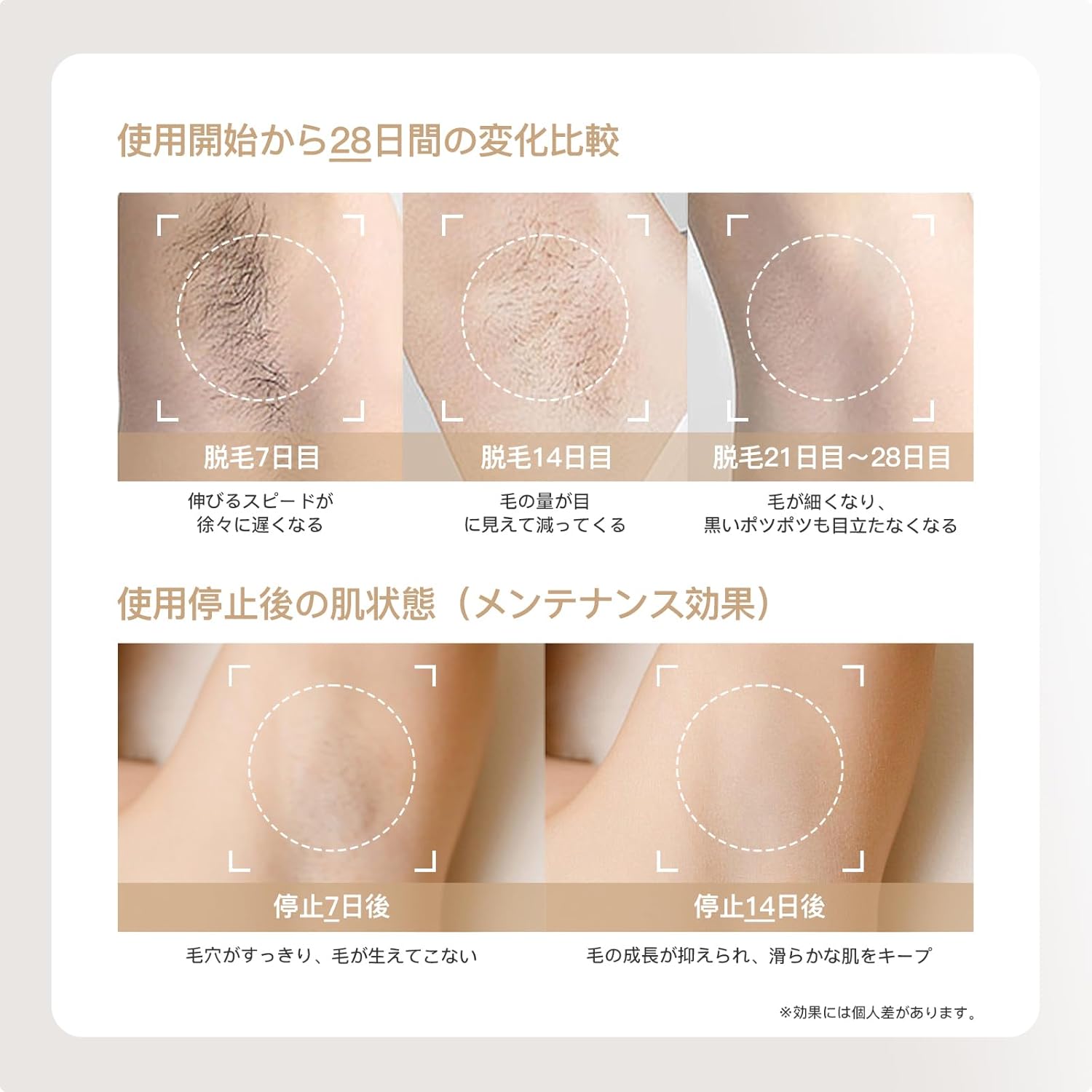 使用開始から28日間の変化比較

脱毛7日目

伸びるスピードが徐々に遅くなる

脱毛14日目

毛の量が目に見えて減ってくる

脱毛21日目～28日目

毛が細くなり、黒いポツポツも目立たなくなる

使用停止後の肌状態（メンテナンス効果）

停止7日後

毛穴がすっきり、毛が生えてこない

停止14日後

毛の成長が抑えられ、滑らかな肌をキープ

※効果には個人差があります。