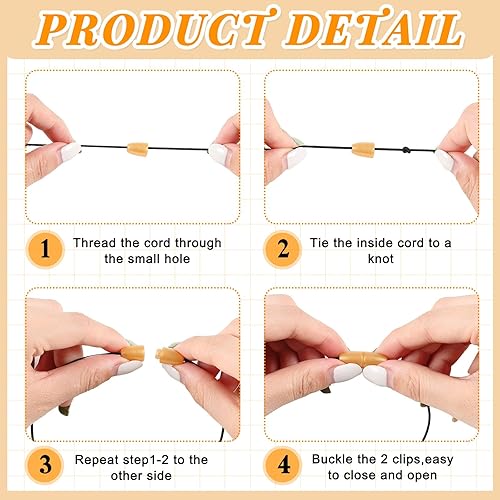 PRODUCT DETAIL

1 Thread the cord through the small hole

2 Tie the inside cord to a knot

3 Repeat step1-2 to the other side

4 Buckle the 2 clips,easy to close and open