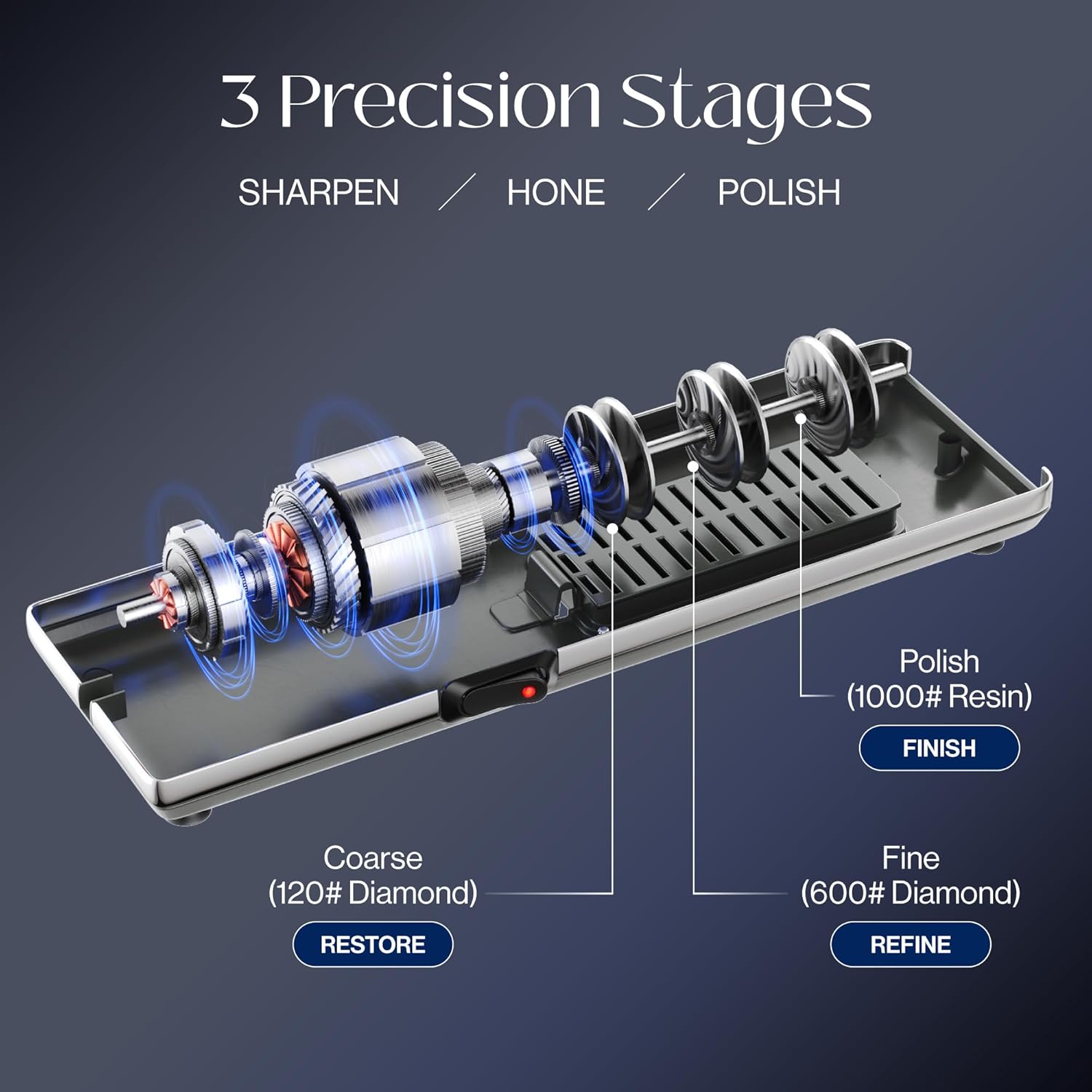 3 Precision Stages

SHARPEN / HONE / POLISH

Polish
(1000# Resin)
FINISH

Coarse
(120# Diamond)
RESTORE

Fine
(600# Diamond)
REFINE