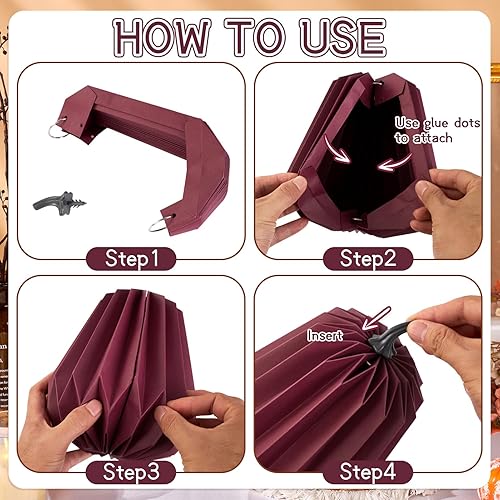 HOW TO USE

Step1

Use glue dots to attach

Step2

Step3

Insert

Step4