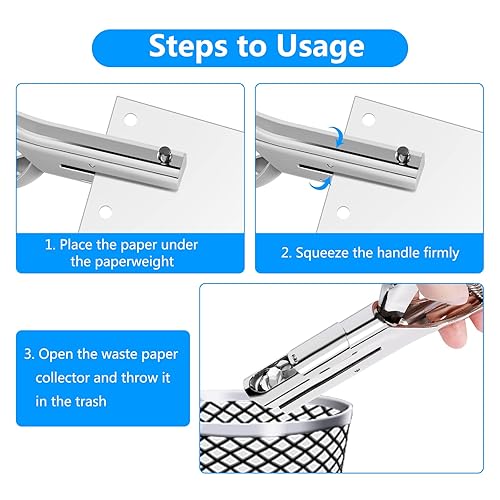 Steps to Usage

1. Place the paper under the paperweight

2. Squeeze the handle firmly

3. Open the waste paper collector and throw it in the trash