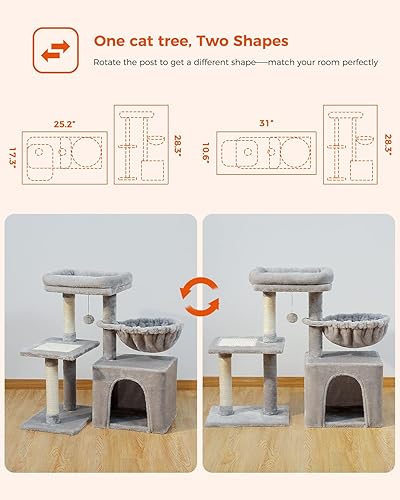 One cat tree, Two Shapes

Rotate the post to get a different shape——match your room perfectly

25.2"

17.3"

28.3"

31"

10.6"

28.3"