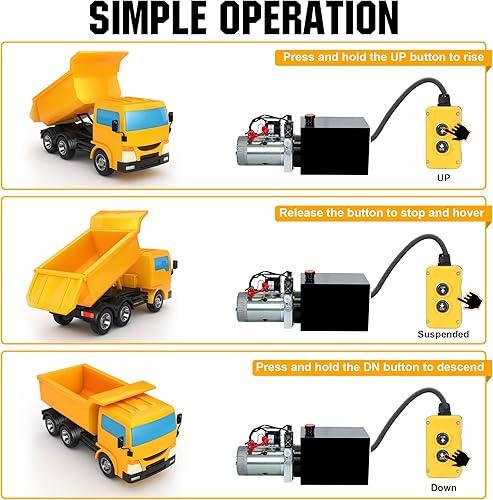 SIMPLE OPERATION

Press and hold the UP button to rise

UP

Release the button to stop and hover

Suspended

Press and hold the DN button to descend

Down