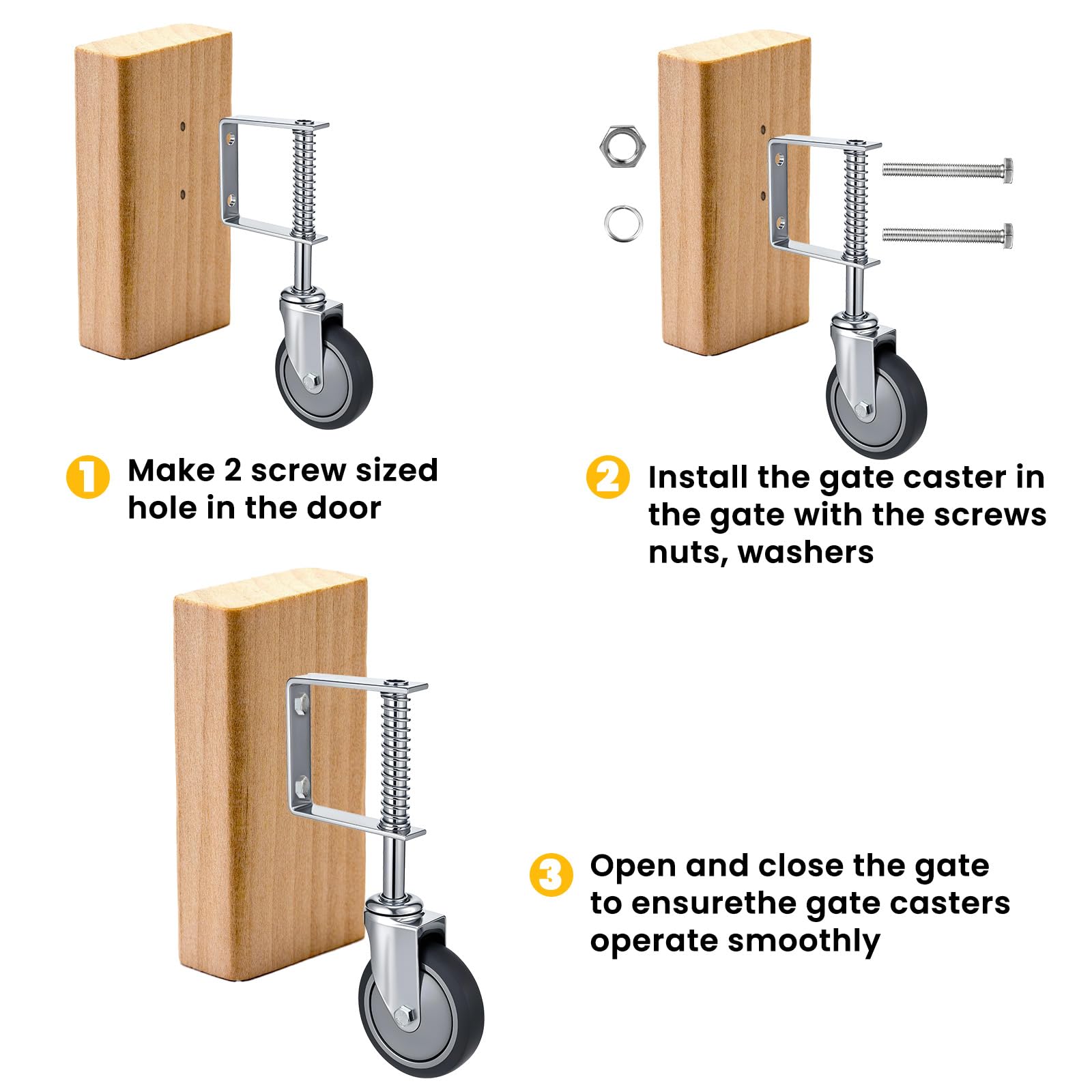 1 Make 2 screw sized hole in the door

2 Install the gate caster in the gate with the screws nuts, washers

3 Open and close the gate to ensurethe gate casters operate smoothly