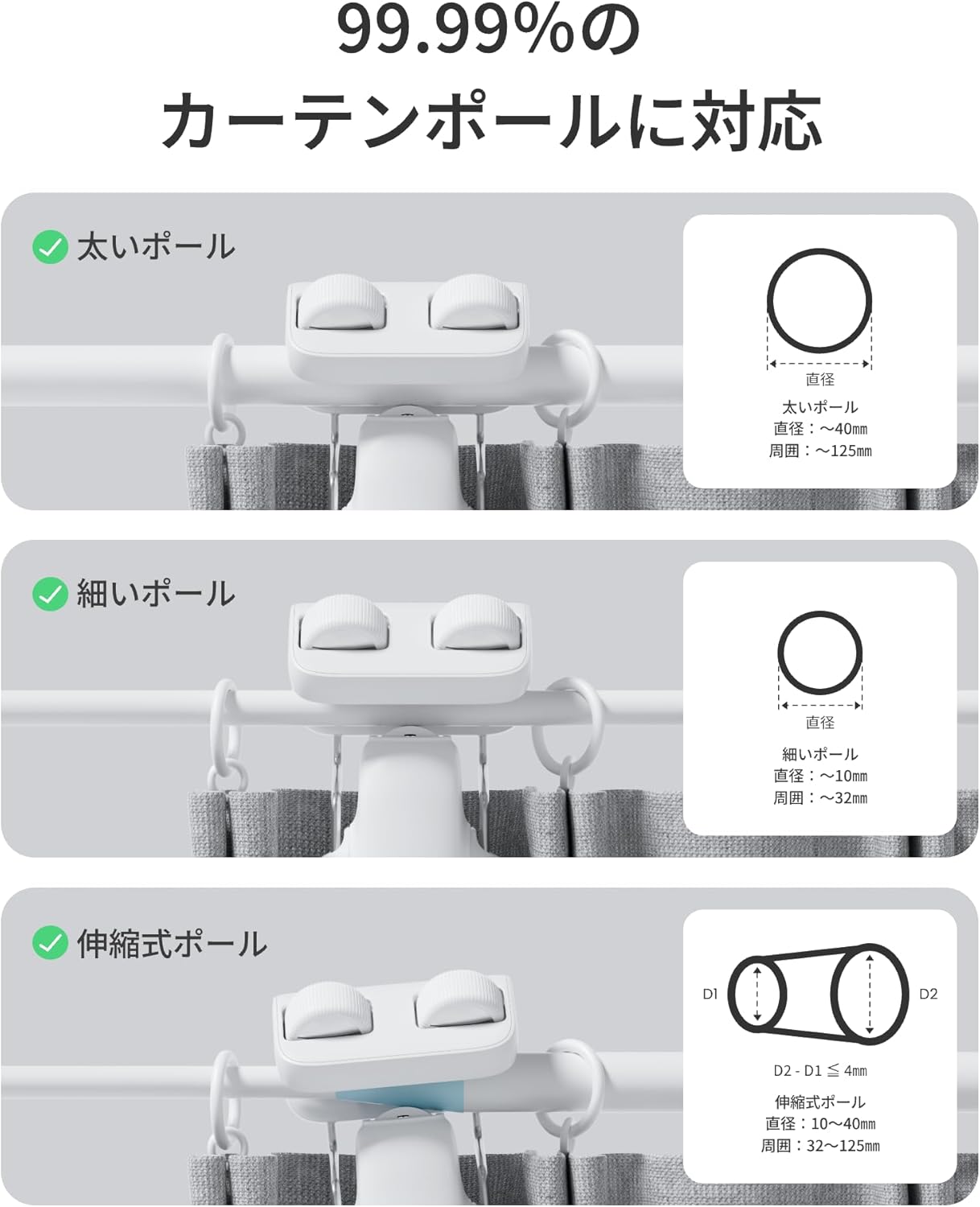 99.99%の
カーテンポールに対応

太いポール

直径

太いポール
直径：～40㎜
周囲：～125㎜

細いポール

直径

細いポール
直径：～10㎜
周囲：～32㎜

伸縮式ポール

D1

D2

D2 - D1 ≦ 4㎜

伸縮式ポール
直径：10～40㎜
周囲：32～125㎜