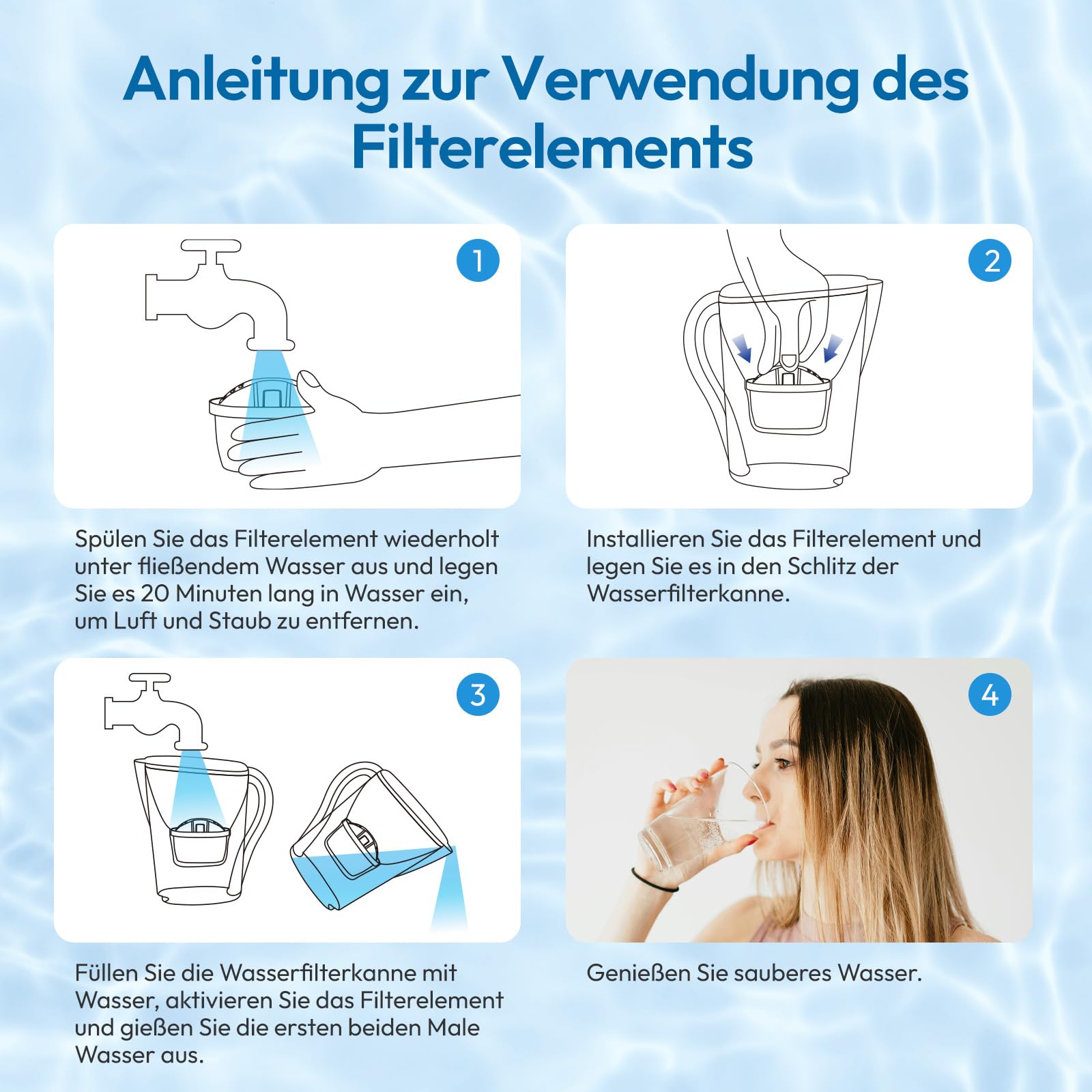 Anleitung zur Verwendung des Filterelements

1

Spülen Sie das Filterelement wiederholt unter fließendem Wasser aus und legen Sie es 20 Minuten lang in Wasser ein, um Luft und Staub zu entfernen.

2

Installieren Sie das Filterelement und legen Sie es in den Schlitz der Wasserfilterkanne.

3

Füllen Sie die Wasserfilterkanne mit Wasser, aktivieren Sie das Filterelement und gießen Sie die ersten beiden Male Wasser aus.

4

Genießen Sie sauberes Wasser.