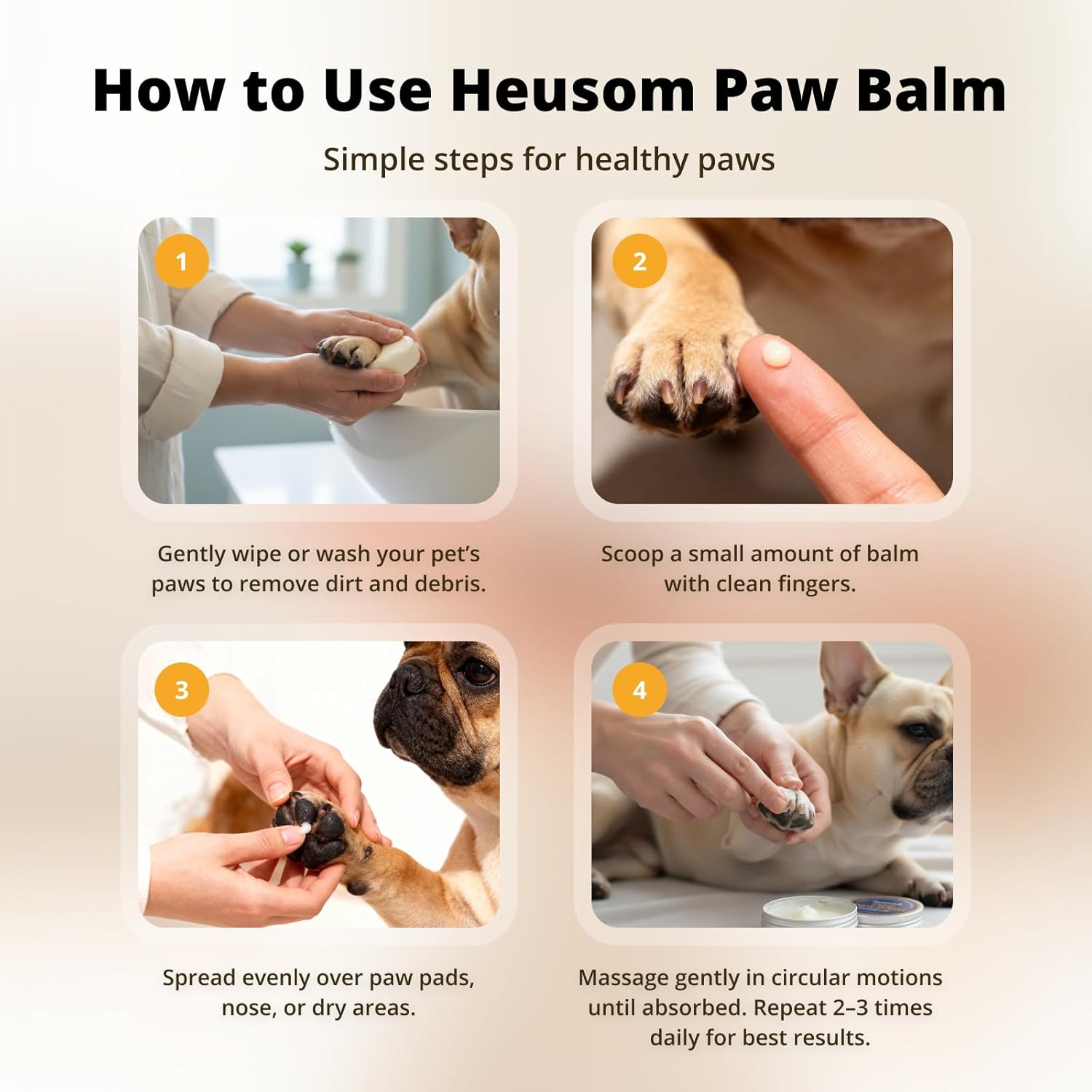 How to Use Heusom Paw Balm

Simple steps for healthy paws

1

Gently wipe or wash your pet's paws to remove dirt and debris.

2

Scoop a small amount of balm with clean fingers.

3

Spread evenly over paw pads, nose, or dry areas.

4

Massage gently in circular motions until absorbed. Repeat 2–3 times daily for best results.