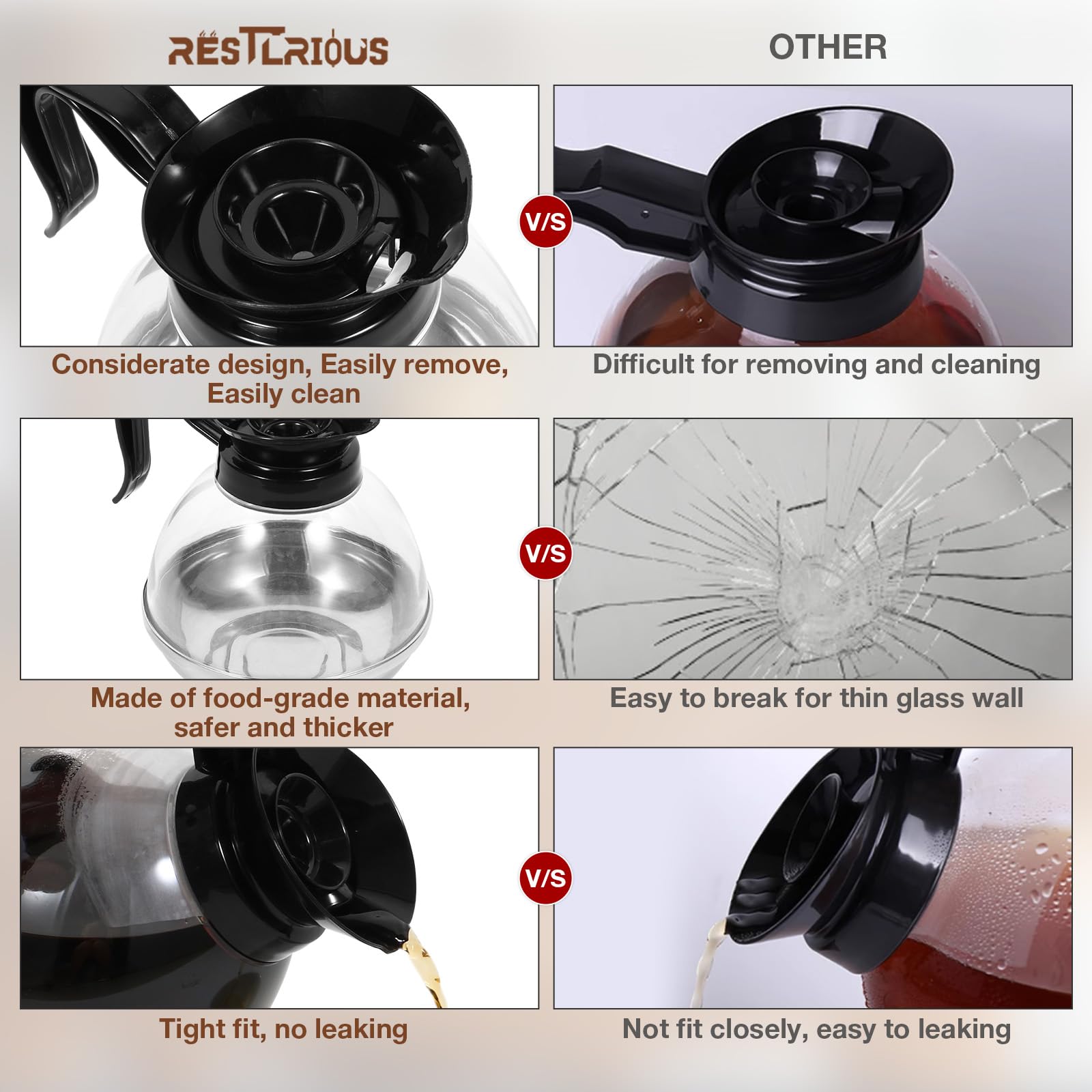 RESTLRIOUS

OTHER

V/S

Considerate design, Easily remove, Easily clean

Difficult for removing and cleaning

V/S

Made of food-grade material, safer and thicker

Easy to break for thin glass wall

V/S

Tight fit, no leaking

Not fit closely, easy to leaking