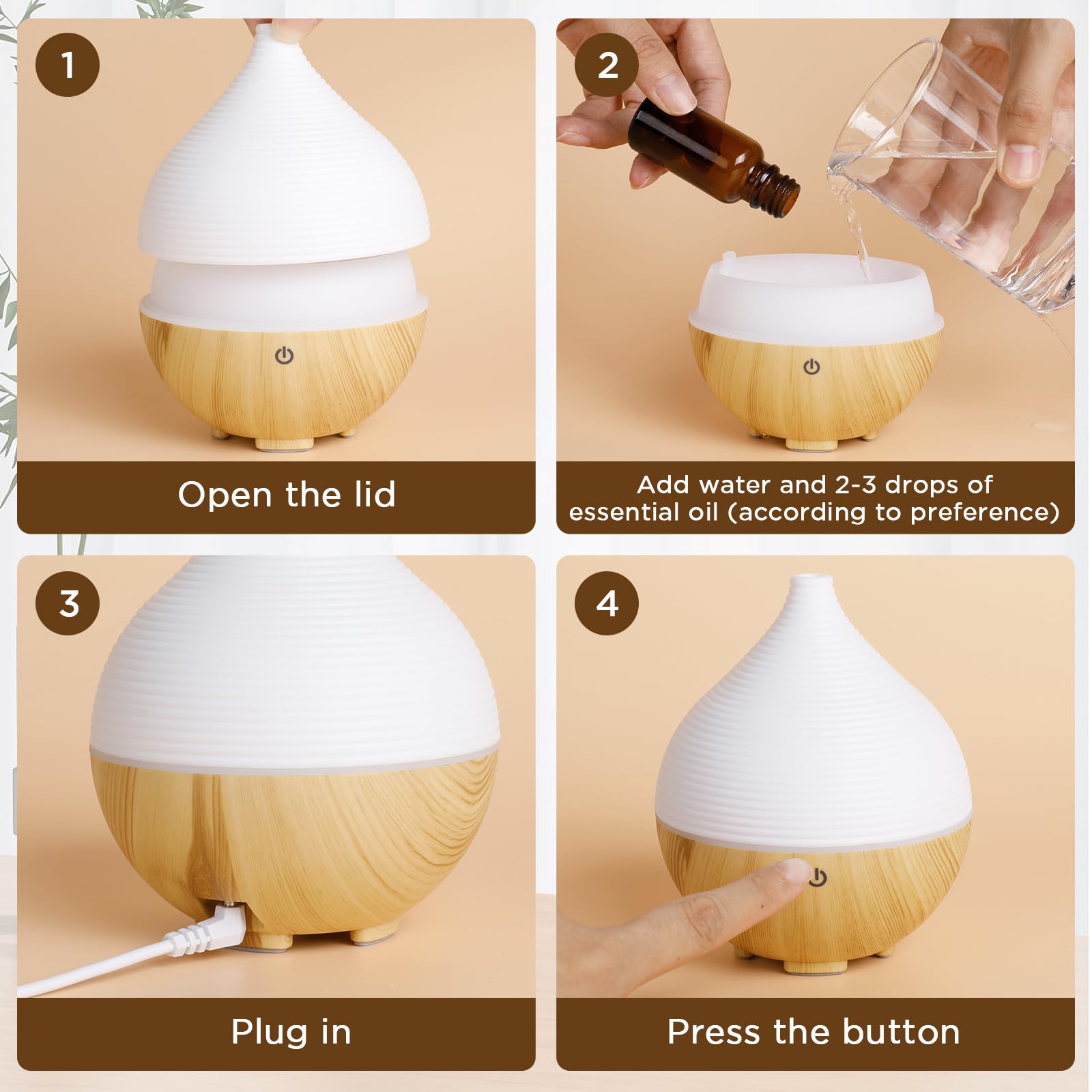 1

Open the lid

2

Add water and 2-3 drops of essential oil (according to preference)

3

Plug in

4

Press the button