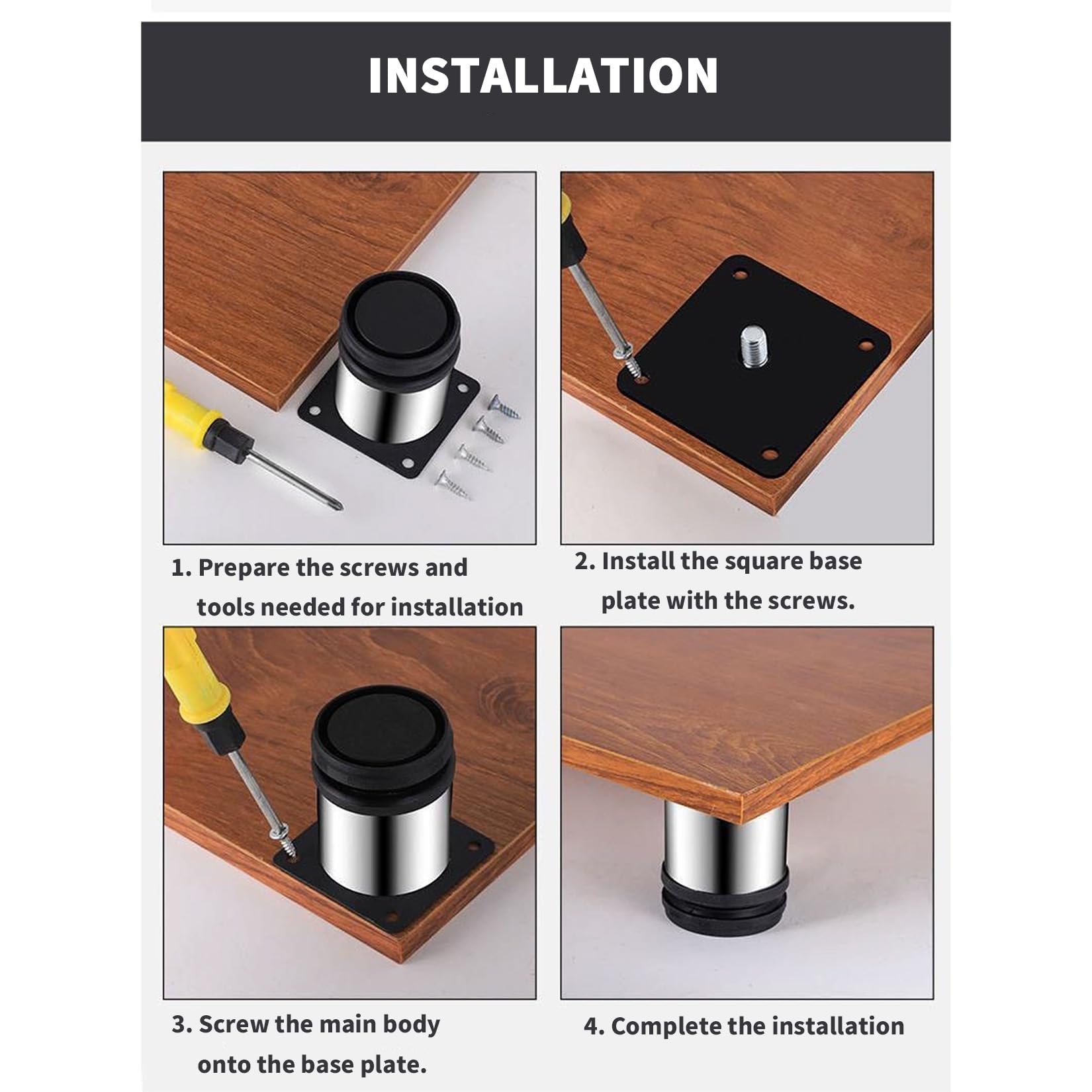 INSTALLATION

1. Prepare the screws and tools needed for installation

2. Install the square base plate with the screws.

3. Screw the main body onto the base plate.

4. Complete the installation