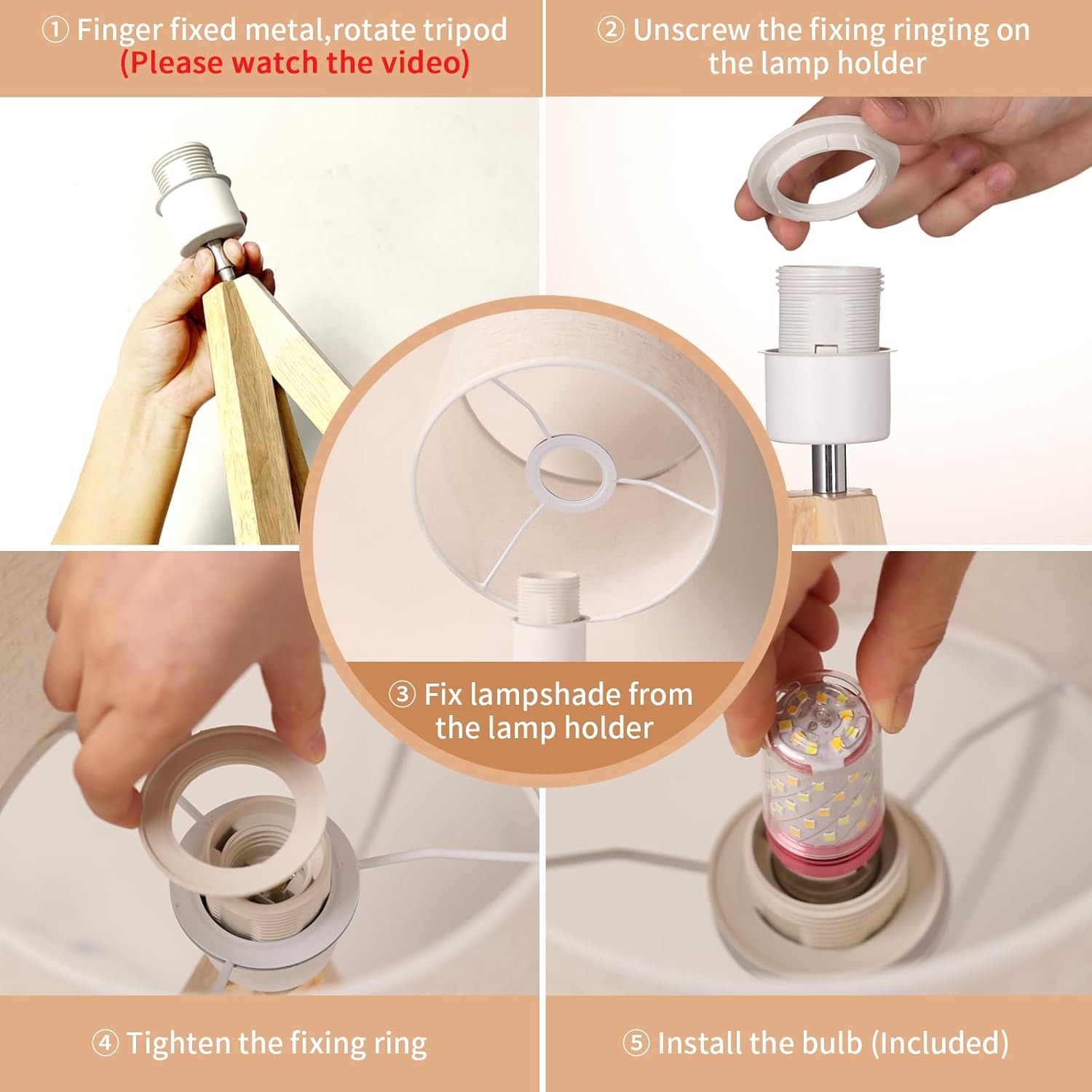 ① Finger fixed metal,rotate tripod (Please watch the video)

② Unscrew the fixing ringing on the lamp holder

③ Fix lampshade from the lamp holder

④ Tighten the fixing ring

⑤ Install the bulb (Included)