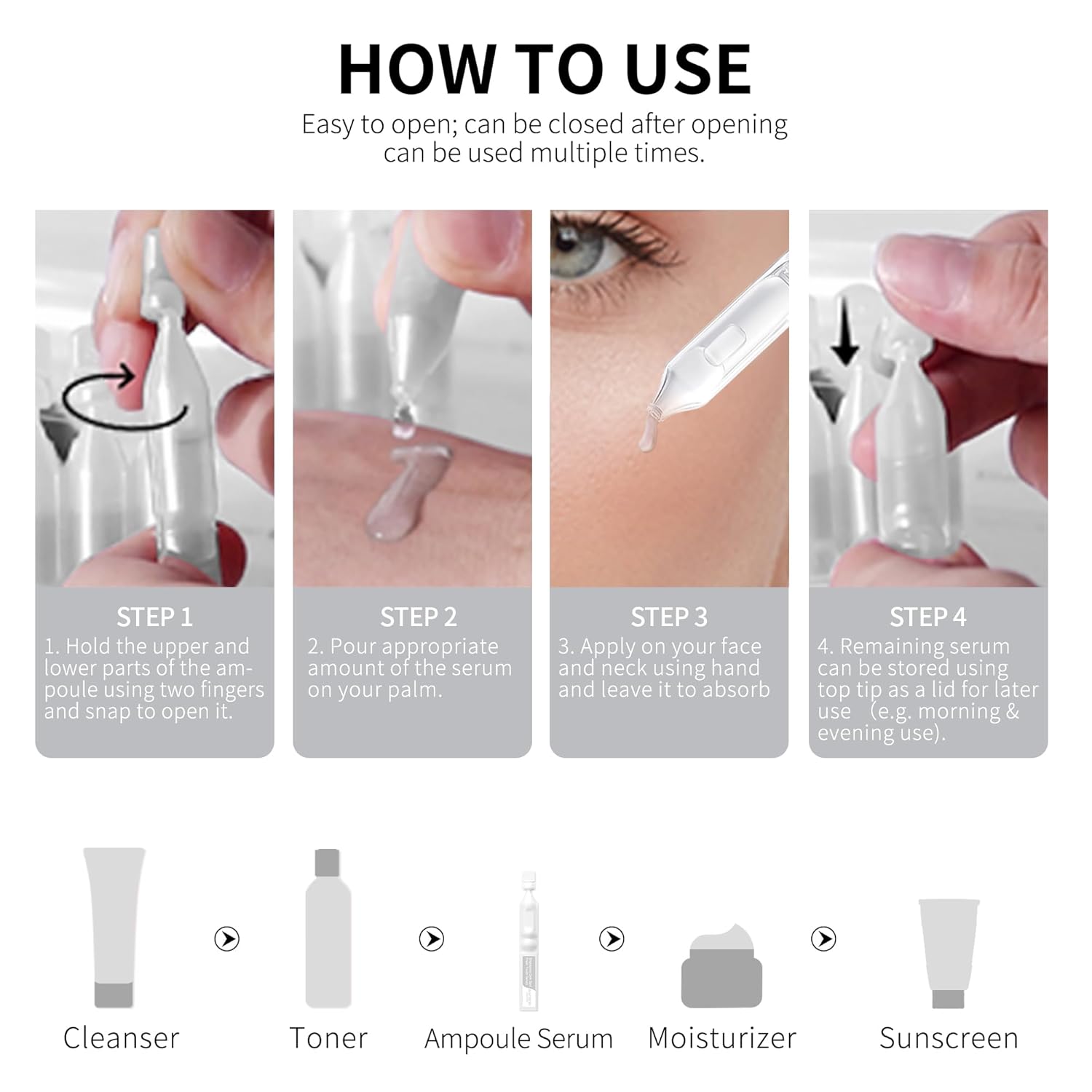 HOW TO USE

Easy to open; can be closed after opening can be used multiple times.

STEP 1
1. Hold the upper and lower parts of the ampoule using two fingers and snap to open it.

STEP 2
2. Pour appropriate amount of the serum on your palm.

STEP 3
3. Apply on your face and neck using hand and leave it to absorb

STEP 4
4. Remaining serum can be stored using top tip as a lid for later use (e.g. morning & evening use).

Cleanser

Toner

Ampoule Serum

Moisturizer

Sunscreen