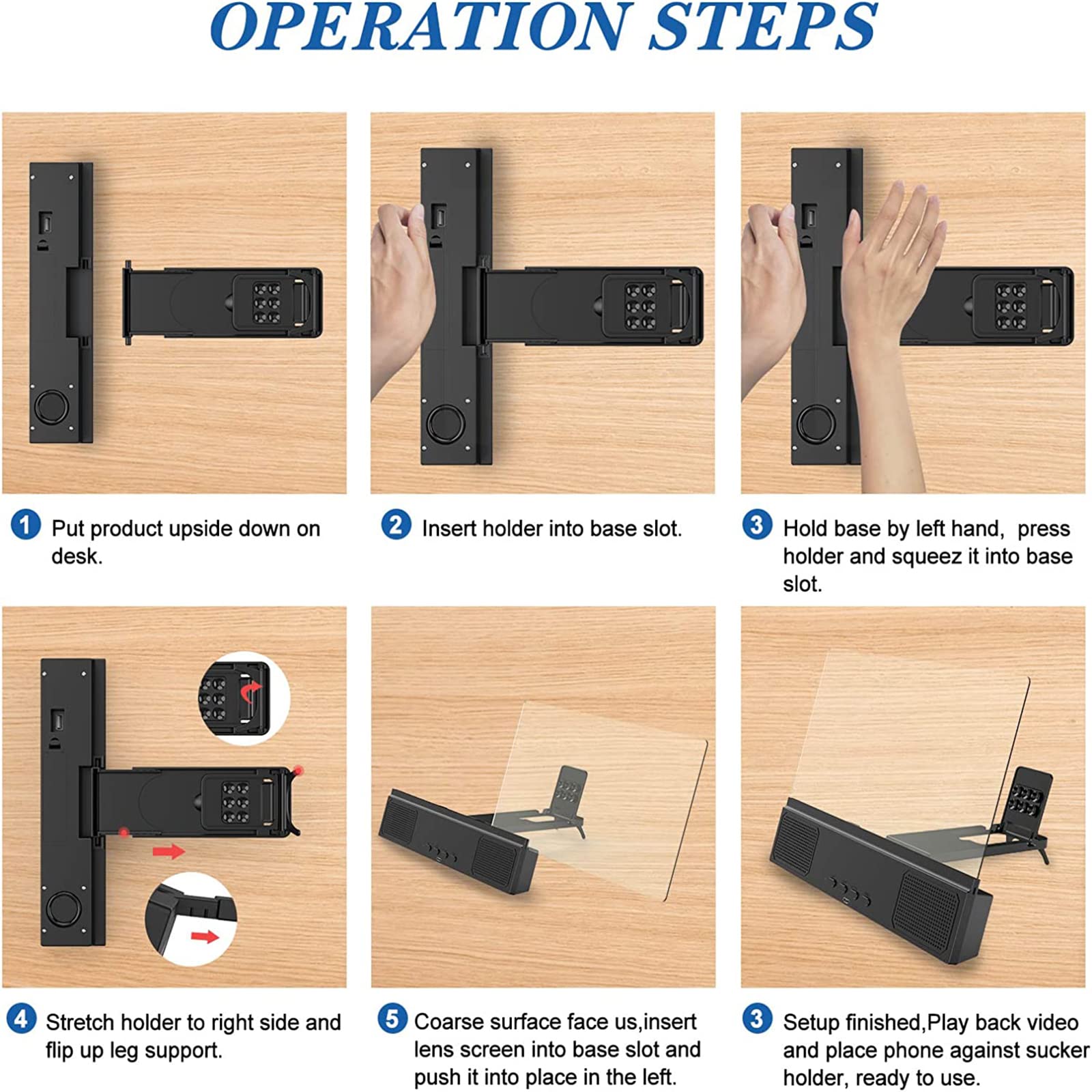 OPERATION STEPS

1 Put product upside down on desk.

2 Insert holder into base slot.

3 Hold base by left hand, press holder and squeez it into base slot.

4 Stretch holder to right side and flip up leg support.

5 Coarse surface face us,insert lens screen into base slot and push it into place in the left.

3 Setup finished,Play back video and place phone against sucker holder, ready to use.