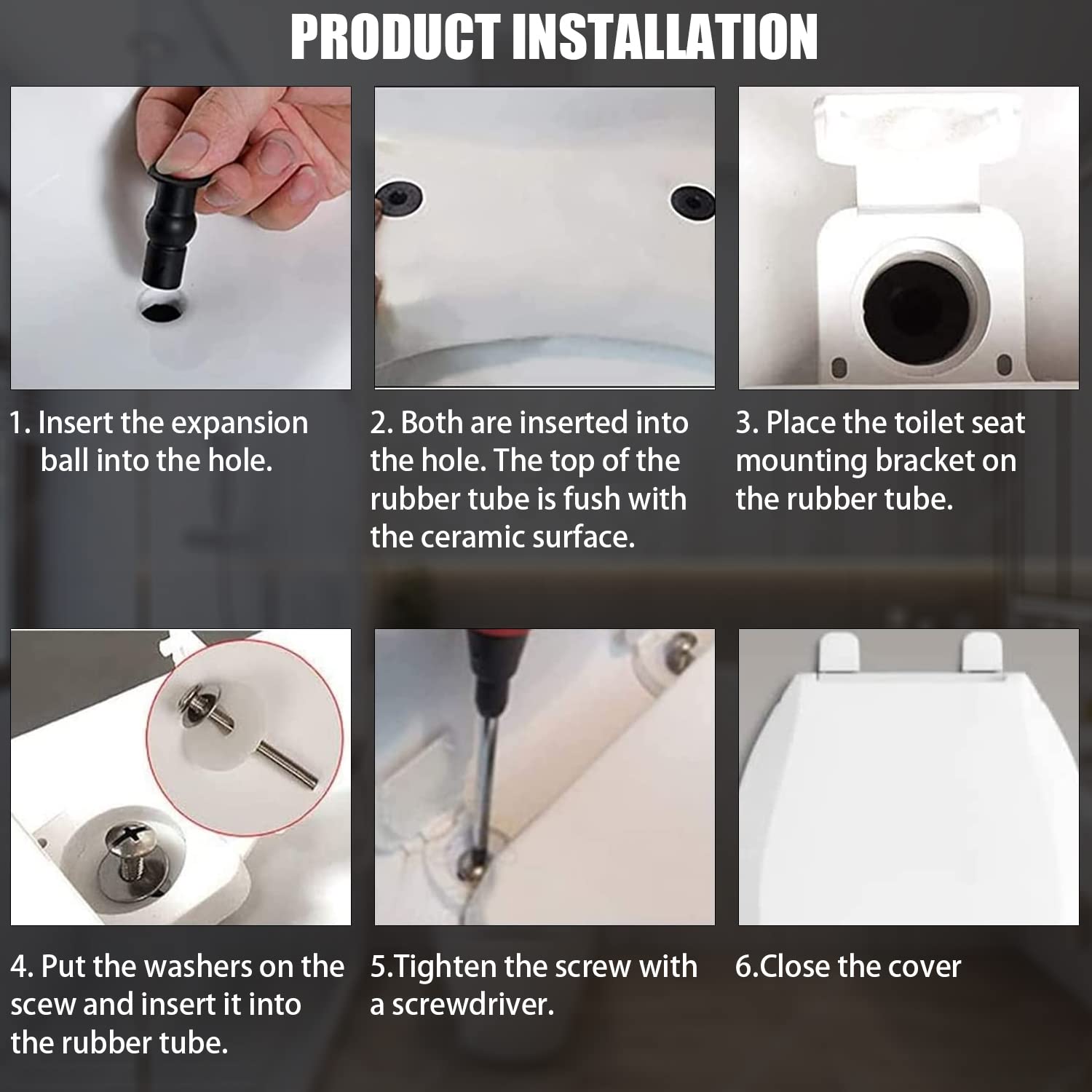 PRODUCT INSTALLATION

1. Insert the expansion ball into the hole.

2. Both are inserted into the hole. The top of the rubber tube is fush with the ceramic surface.

3. Place the toilet seat mounting bracket on the rubber tube.

4. Put the washers on the scew and insert it into the rubber tube.

5.Tighten the screw with a screwdriver.

6.Close the cover