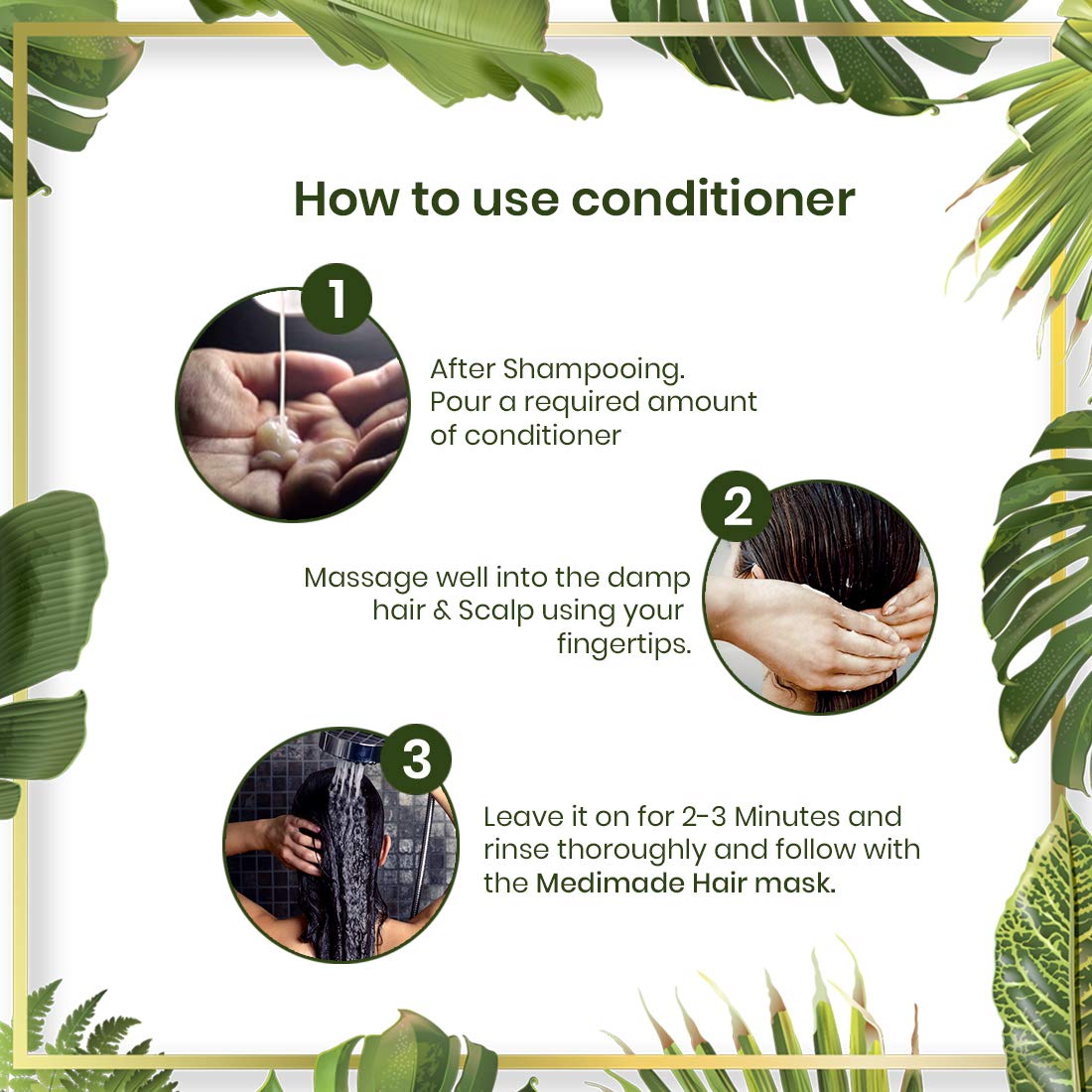 How to use conditioner

1

After Shampooing. Pour a required amount of conditioner

2

Massage well into the damp hair & Scalp using your fingertips.

3

Leave it on for 2-3 Minutes and rinse thoroughly and follow with the Medimade Hair mask.