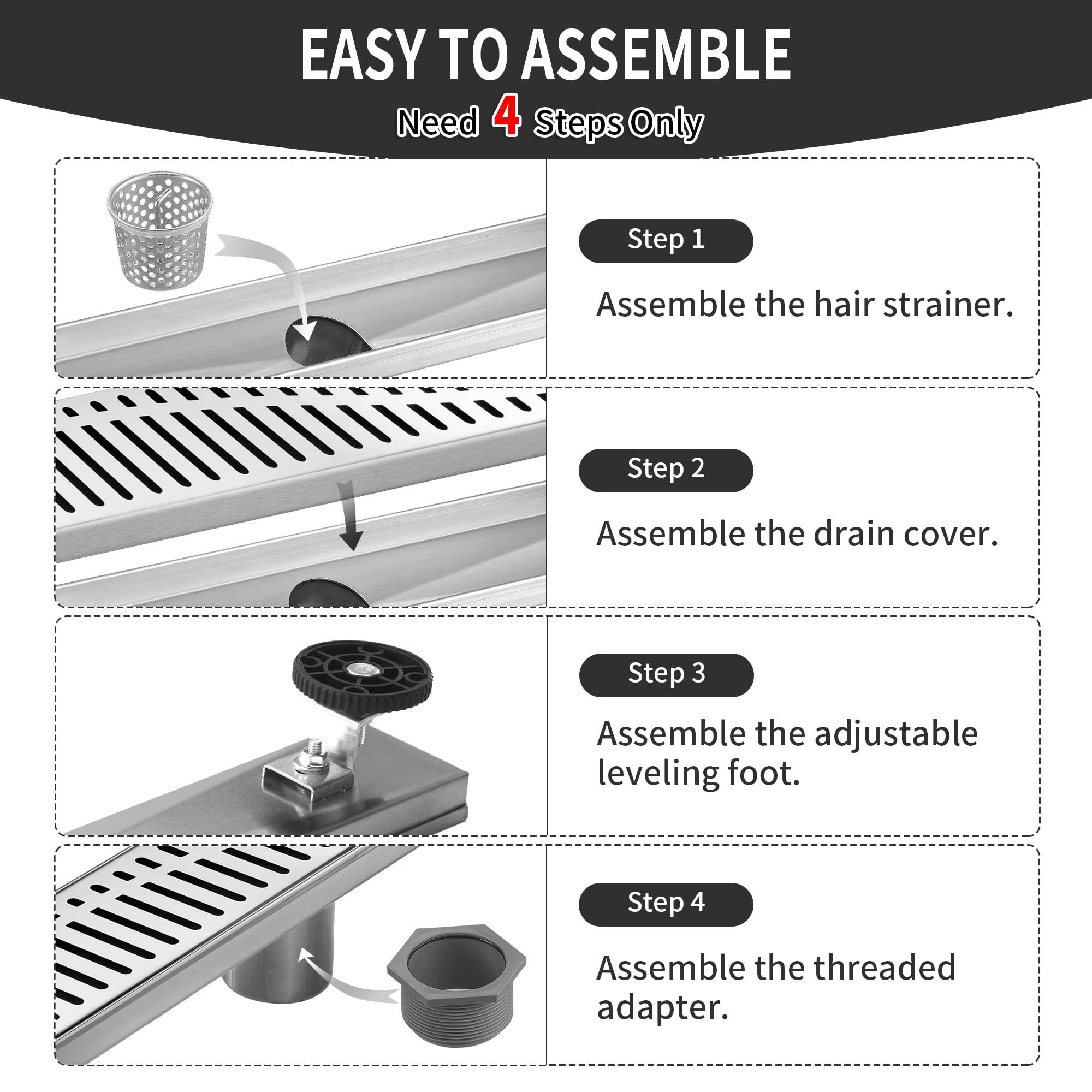 EASY TO ASSEMBLE

Need 4 Steps Only

Step 1

Assemble the hair strainer.

Step 2

Assemble the drain cover.

Step 3

Assemble the adjustable leveling foot.

Step 4

Assemble the threaded adapter.