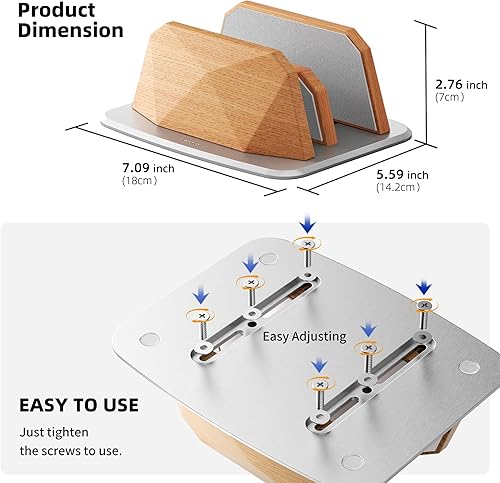 Product Dimension

2.76 inch
(7cm)

7.09 inch
(18cm)

5.59 inch
(14.2cm)

Easy Adjusting

EASY TO USE

Just tighten the screws to use.