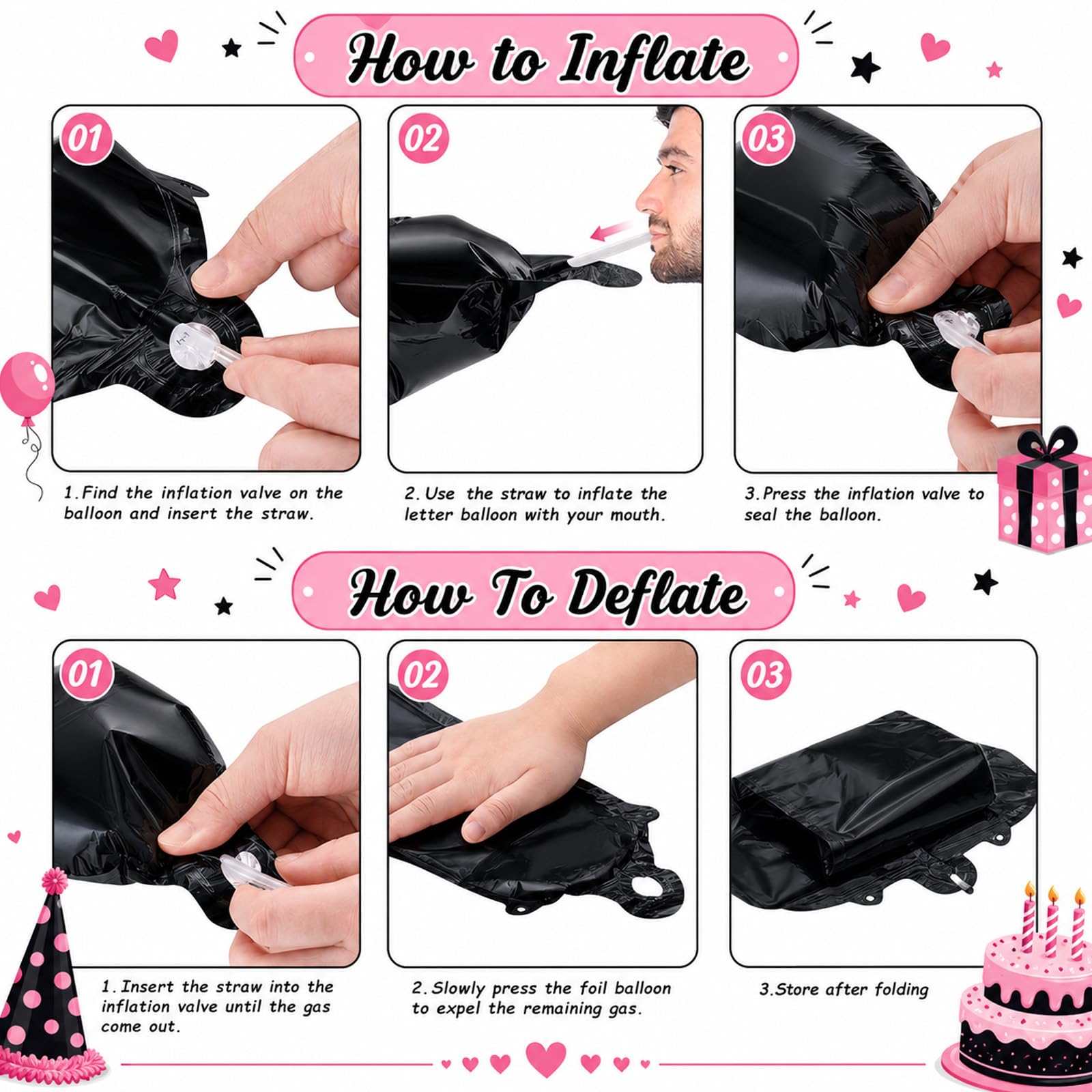 How to Inflate

01

02

03

1.Find the inflation valve on the balloon and insert the straw.

2.Use the straw to inflate the letter balloon with your mouth.

3.Press the inflation valve to seal the balloon.

How To Deflate

01

02

03

1.Insert the straw into the inflation valve until the gas come out.

2.Slowly press the foil balloon to expel the remaining gas.

3.Store after folding