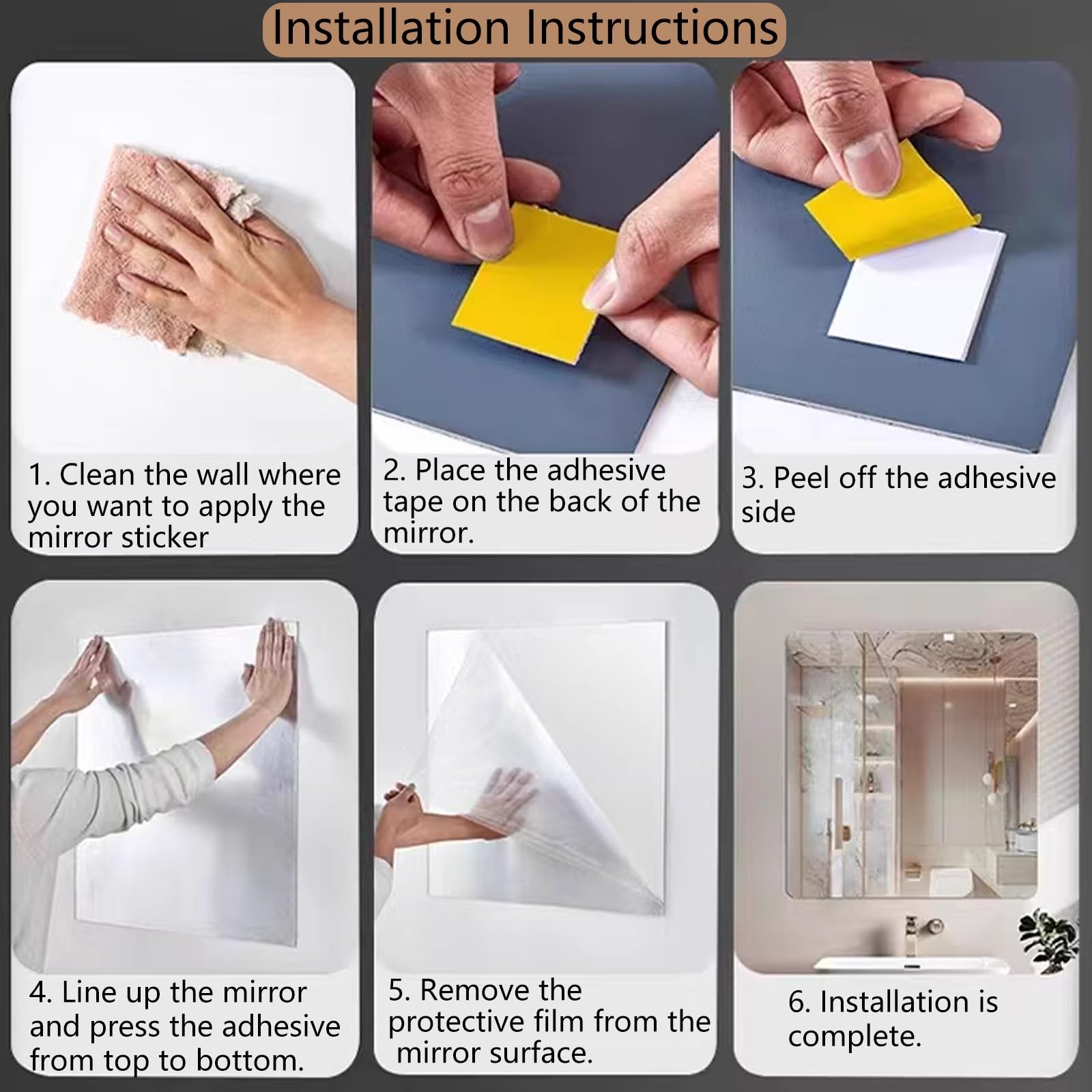 Installation Instructions

1. Clean the wall where you want to apply the mirror sticker

2. Place the adhesive tape on the back of the mirror.

3. Peel off the adhesive side

4. Line up the mirror and press the adhesive from top to bottom.

5. Remove the protective film from the mirror surface.

6. Installation is complete.