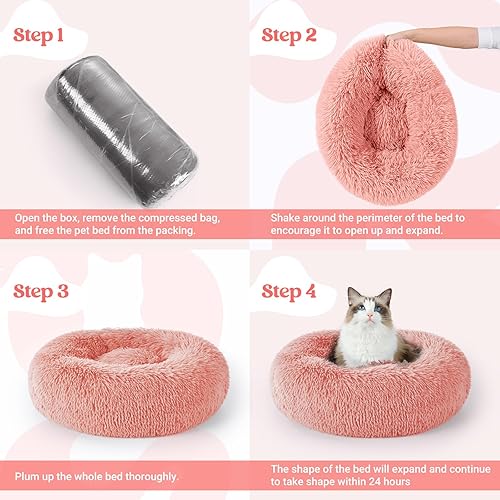 Step 1

Open the box, remove the compressed bag, and free the pet bed from the packing.

Step 2

Shake around the perimeter of the bed to encourage it to open up and expand.

Step 3

Plum up the whole bed thoroughly.

Step 4

The shape of the bed will expand and continue to take shape within 24 hours