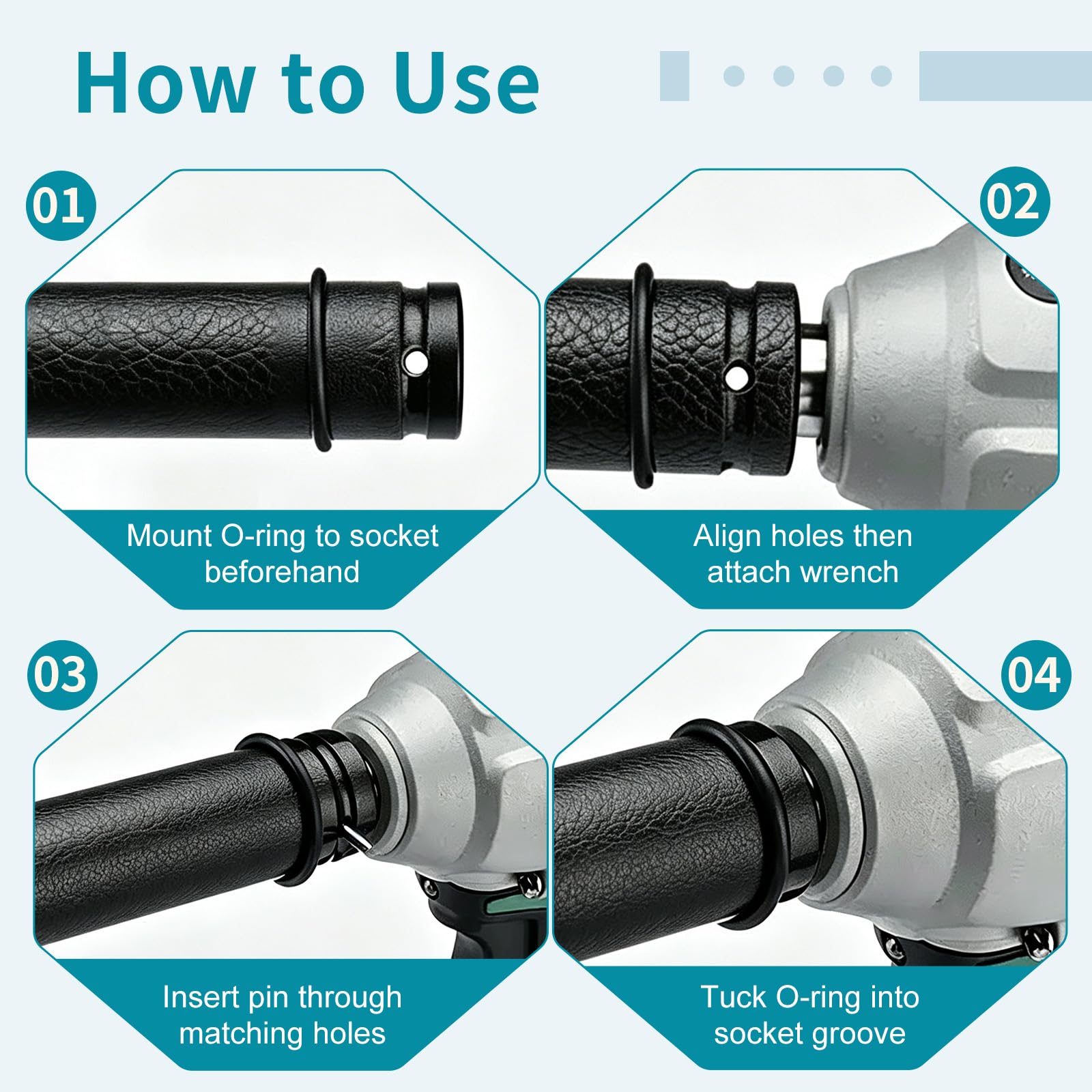 How to Use

01

Mount O-ring to socket beforehand

02

Align holes then attach wrench

03

Insert pin through matching holes

04

Tuck O-ring into socket groove