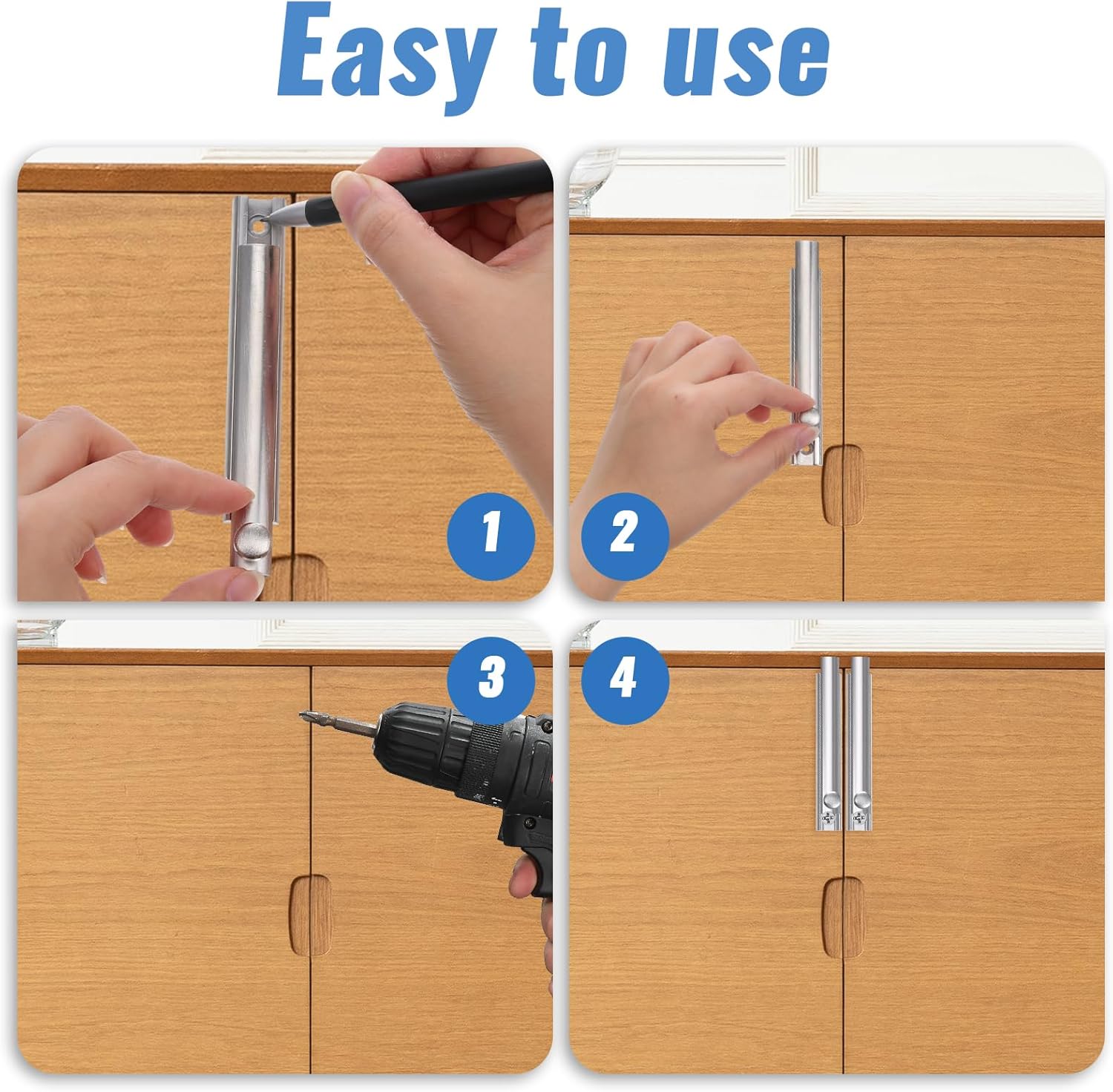 Easy to use

1

2

3

4