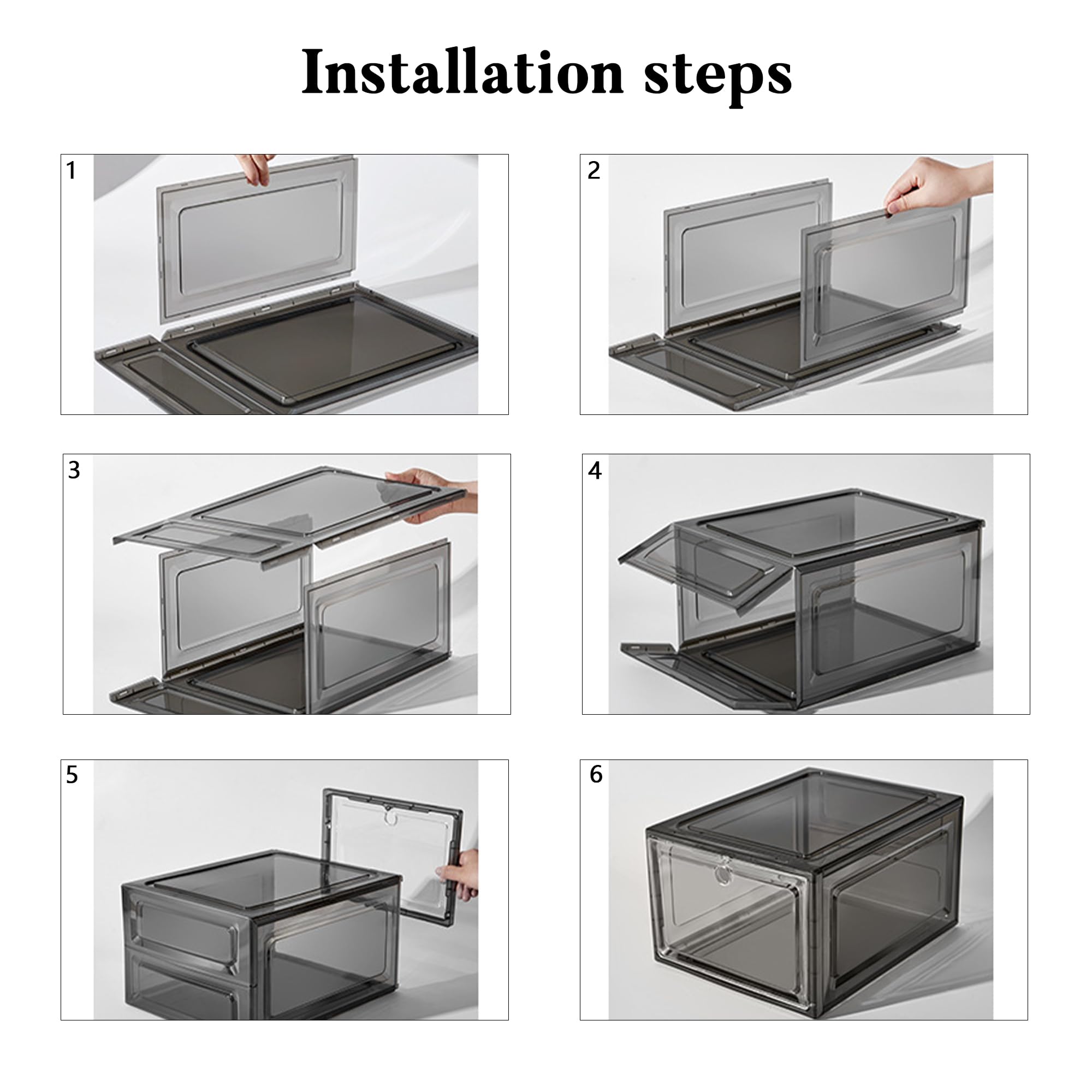 Installation steps

1

2

3

4

5

6