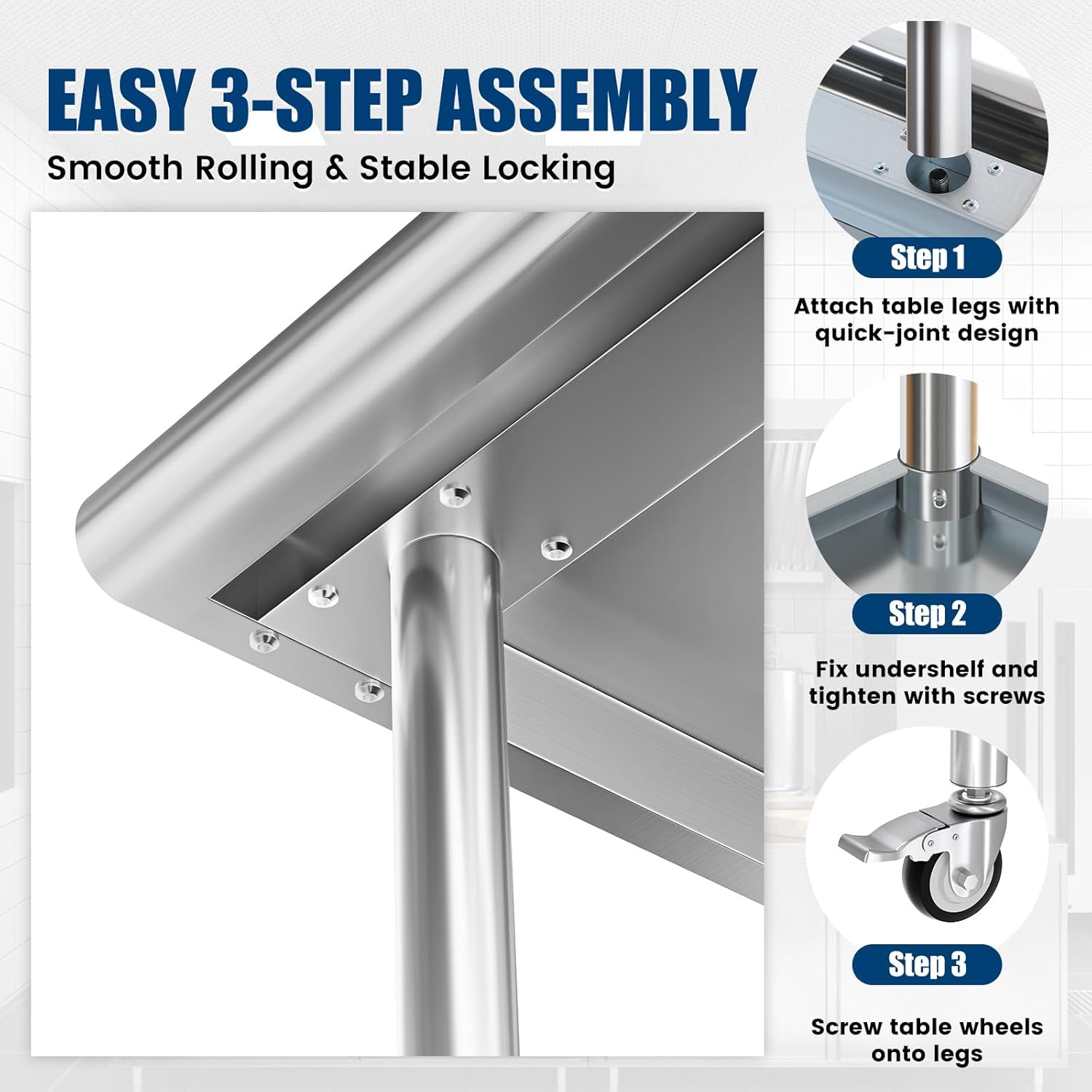 EASY 3-STEP ASSEMBLY

Smooth Rolling & Stable Locking

Step 1

Attach table legs with quick-joint design

Step 2

Fix undershelf and tighten with screws

Step 3

Screw table wheels onto legs