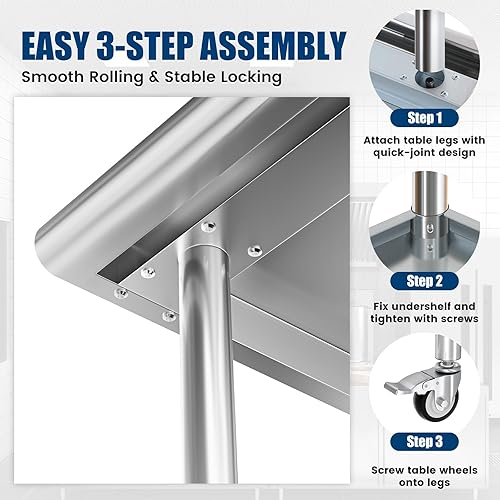 EASY 3-STEP ASSEMBLY
Smooth Rolling & Stable Locking

Step 1
Attach table legs with quick-joint design

Step 2
Fix undershelf and tighten with screws

Step 3
Screw table wheels onto legs