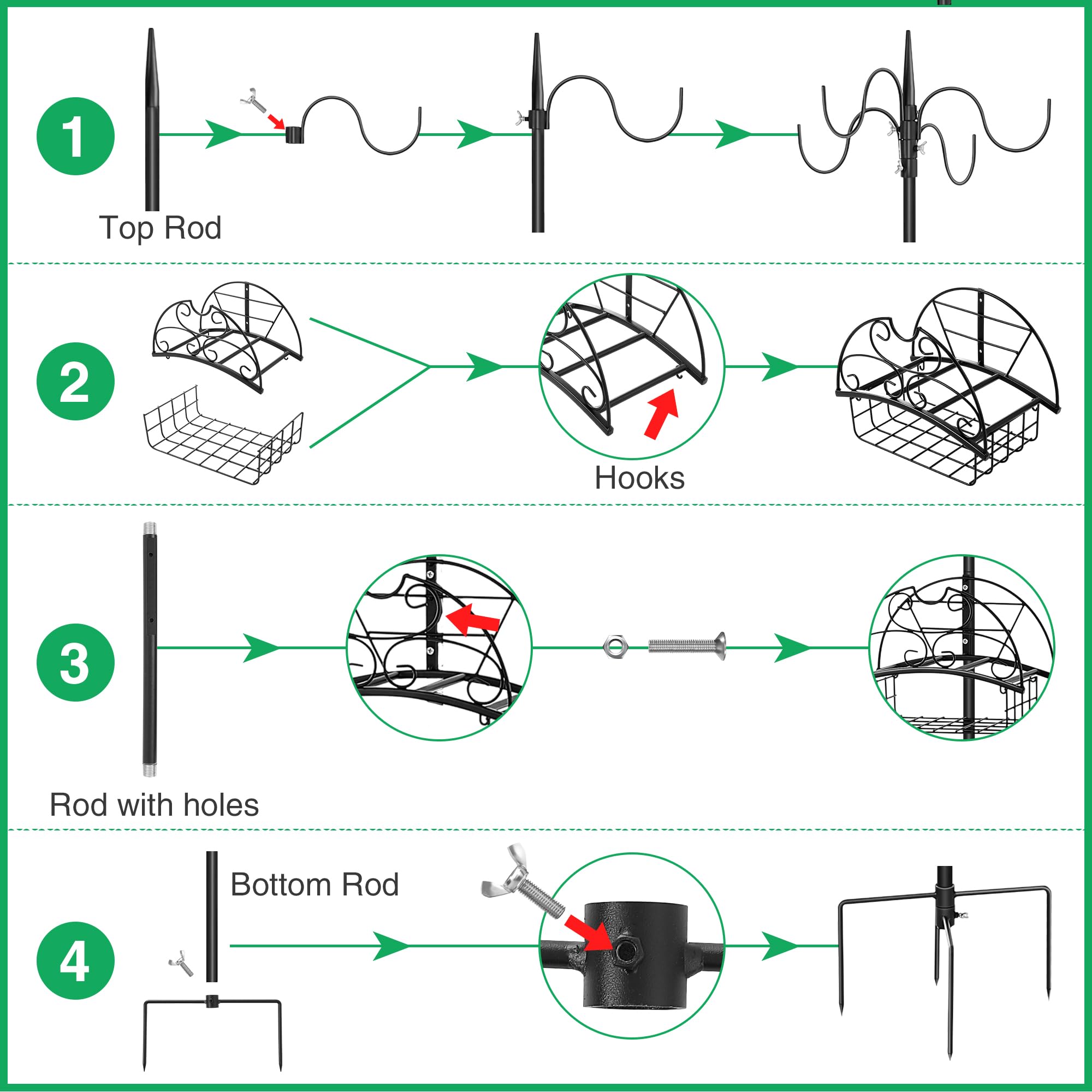 1

Top Rod

2

Hooks

3

Rod with holes

4

Bottom Rod