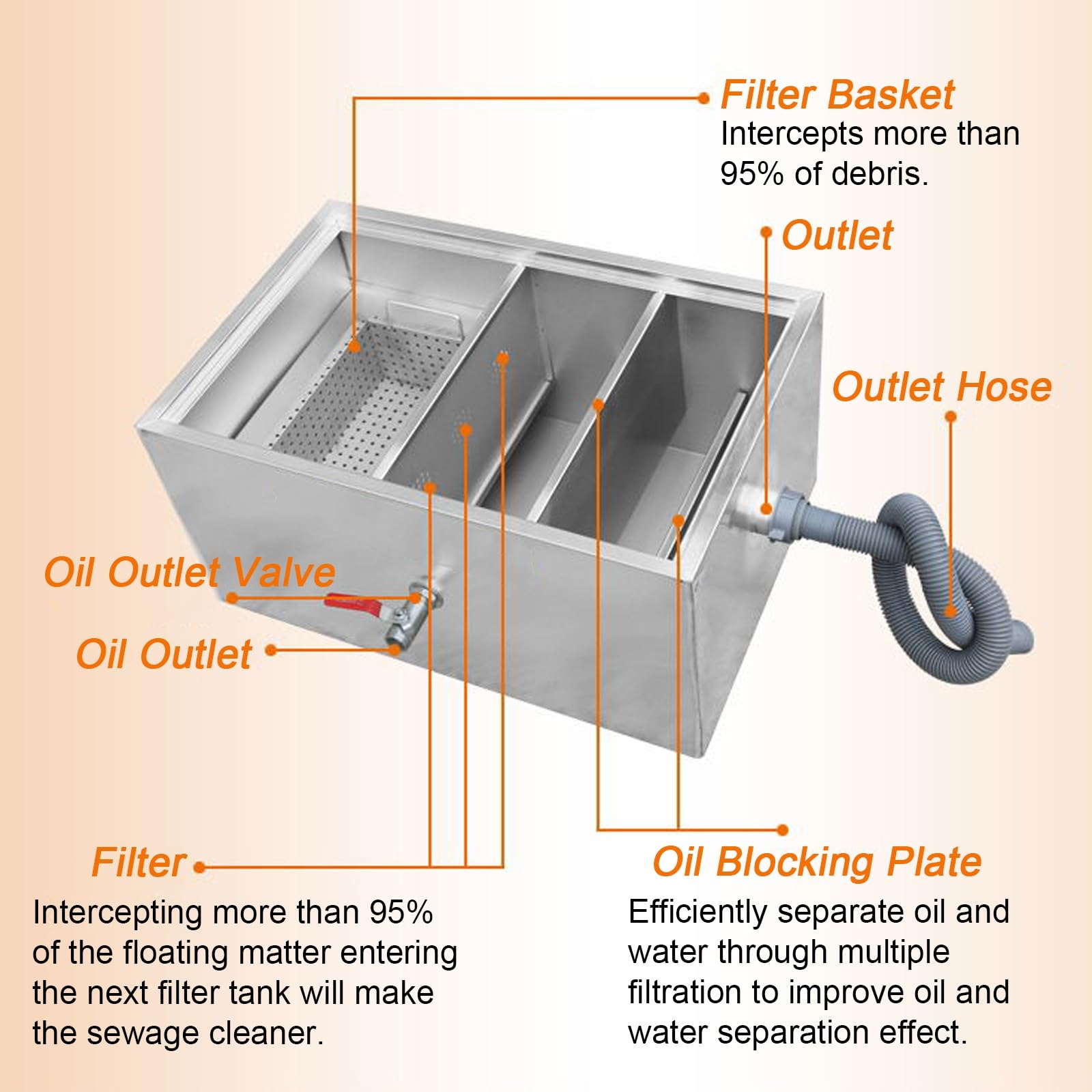 Filter Basket
Intercepts more than 95% of debris.

Outlet

Outlet Hose

Oil Outlet Valve

Oil Outlet

Filter
Intercepting more than 95% of the floating matter entering the next filter tank will make the sewage cleaner.

Oil Blocking Plate
Efficiently separate oil and water through multiple filtration to improve oil and water separation effect.