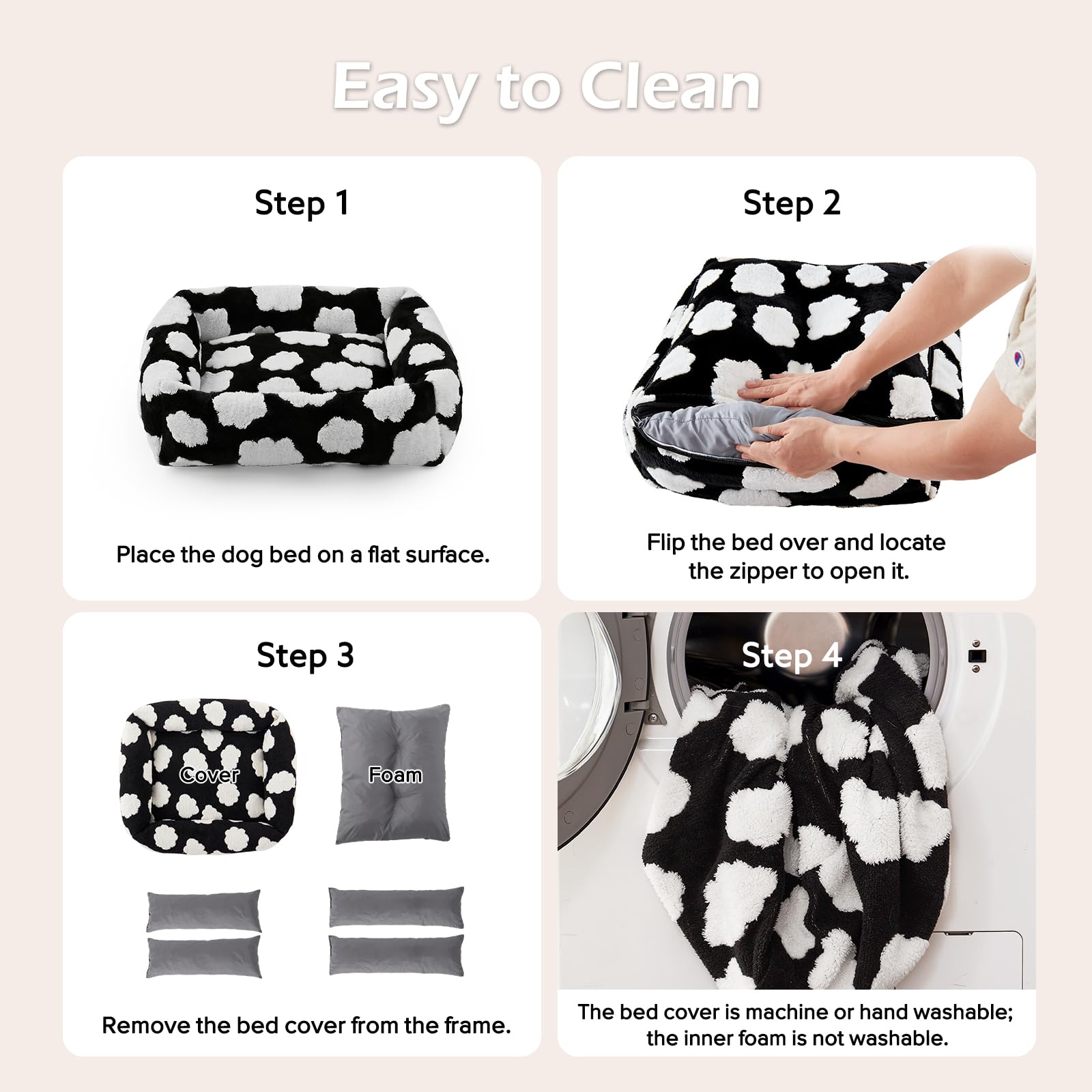 Easy to Clean

Step 1

Place the dog bed on a flat surface.

Step 2

Flip the bed over and locate the zipper to open it.

Step 3

Cover

Foam

Remove the bed cover from the frame.

Step 4

The bed cover is machine or hand washable; the inner foam is not washable.