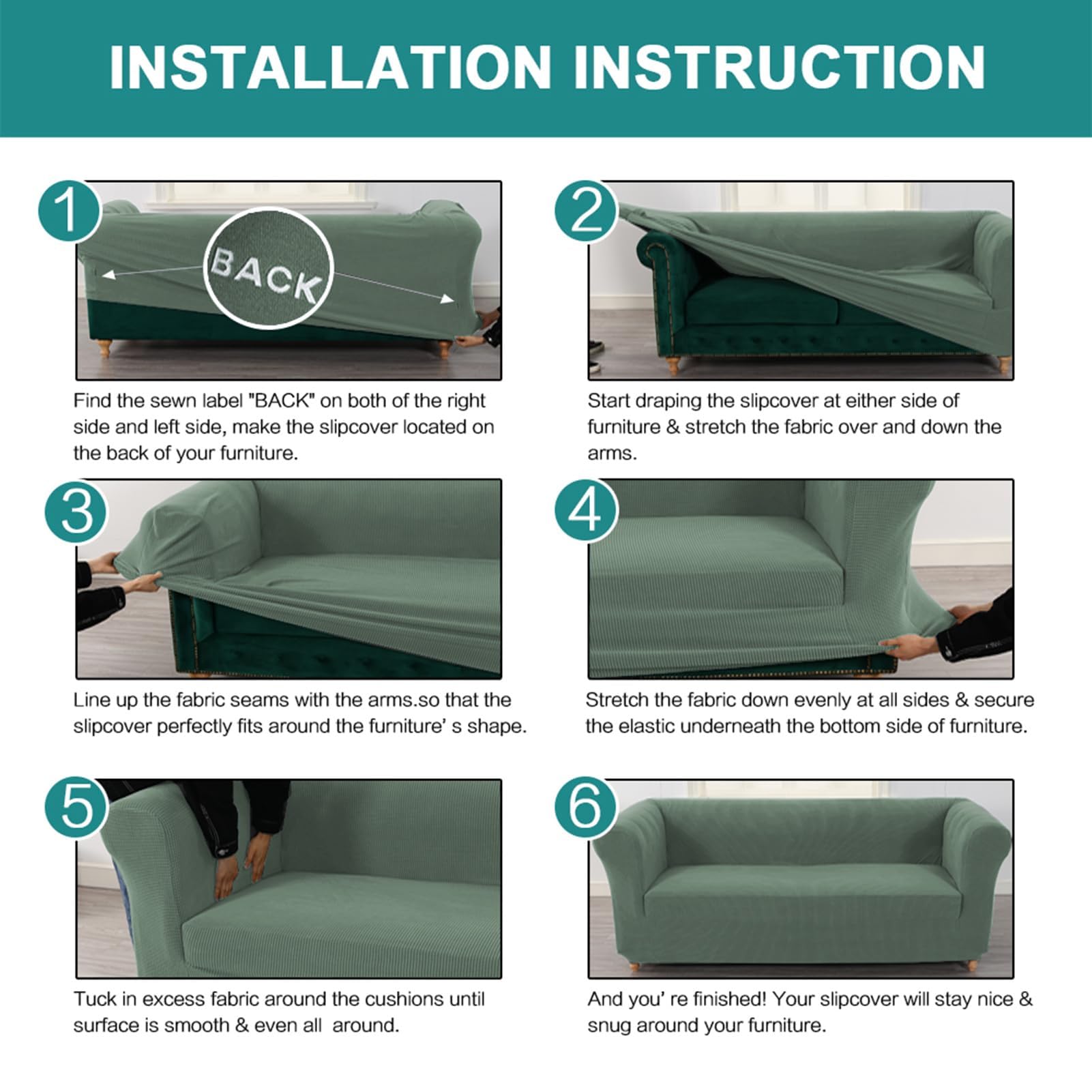 INSTALLATION INSTRUCTION

1

BACK

Find the sewn label "BACK" on both of the right side and left side, make the slipcover located on the back of your furniture.

2

Start draping the slipcover at either side of furniture & stretch the fabric over and down the arms.

3

Line up the fabric seams with the arms.so that the slipcover perfectly fits around the furniture' s shape.

4

Stretch the fabric down evenly at all sides & secure the elastic underneath the bottom side of furniture.

5

Tuck in excess fabric around the cushions until surface is smooth & even all around.

6

And you' re finished! Your slipcover will stay nice & snug around your furniture.