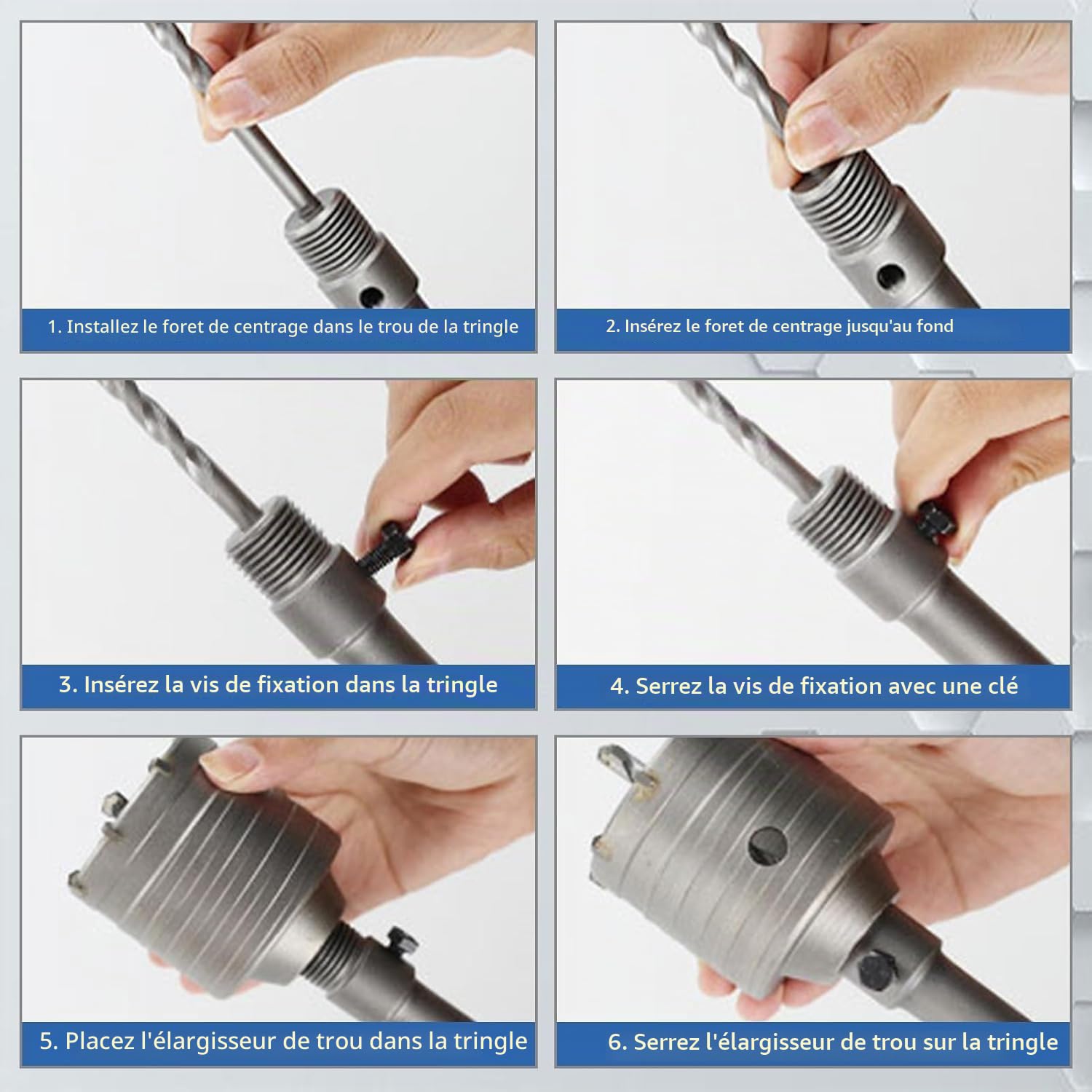 1. Installez le foret de centrage dans le trou de la tringle

2. Insérez le foret de centrage jusqu'au fond

3. Insérez la vis de fixation dans la tringle

4. Serrez la vis de fixation avec une clé

5. Placez l'élargisseur de trou dans la tringle

6. Serrez l'élargisseur de trou sur la tringle