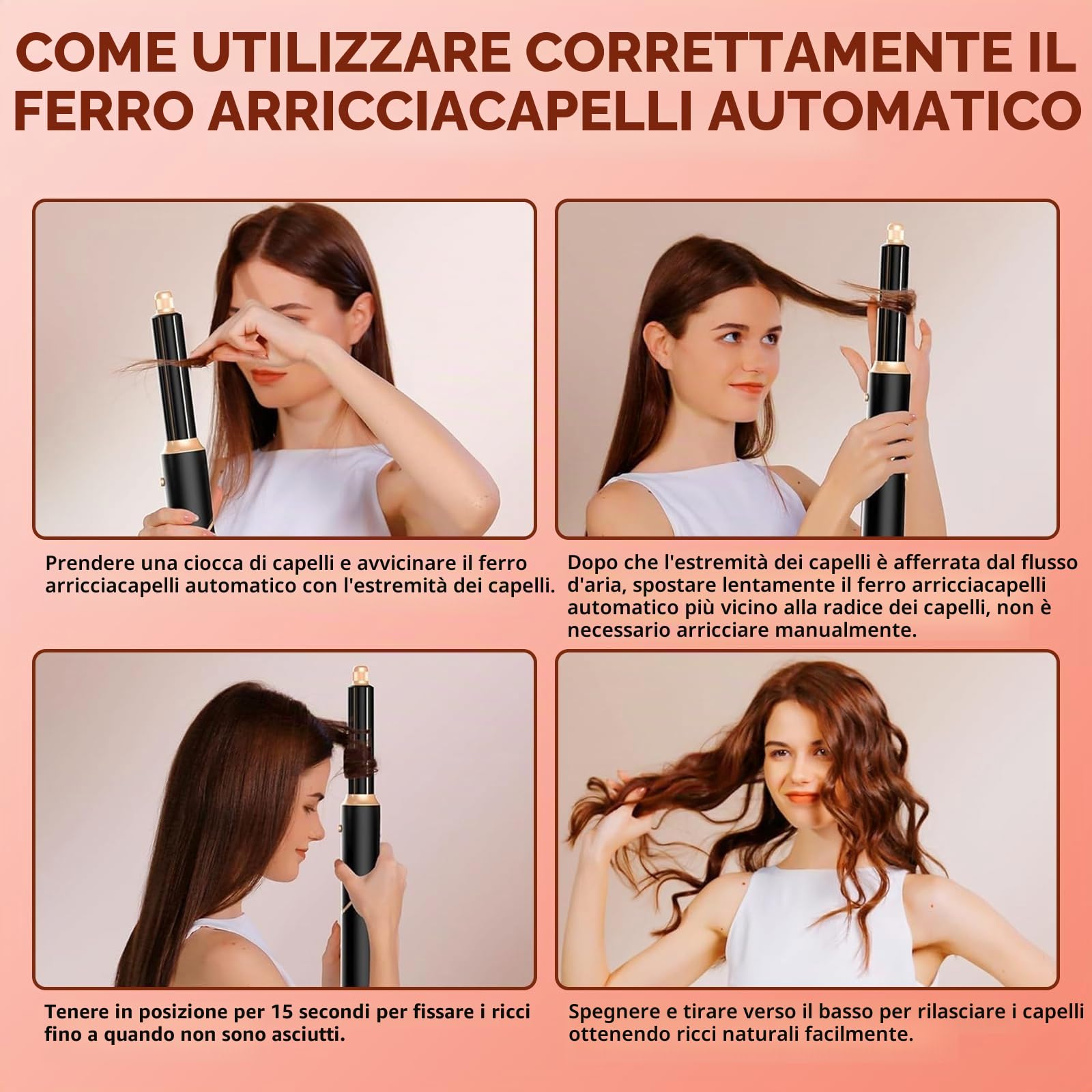 COME UTILIZZARE CORRETTAMENTE IL FERRO ARRICCIACAPELLI AUTOMATICO

Prendere una ciocca di capelli e avvicinare il ferro arricciacapelli automatico con l'estremità dei capelli.

Dopo che l'estremità dei capelli è afferrata dal flusso d'aria, spostare lentamente il ferro arricciacapelli automatico più vicino alla radice dei capelli, non è necessario arricciare manualmente.

Tenere in posizione per 15 secondi per fissare i ricci fino a quando non sono asciutti.

Spegnere e tirare verso il basso per rilasciare i capelli ottenendo ricci naturali facilmente.