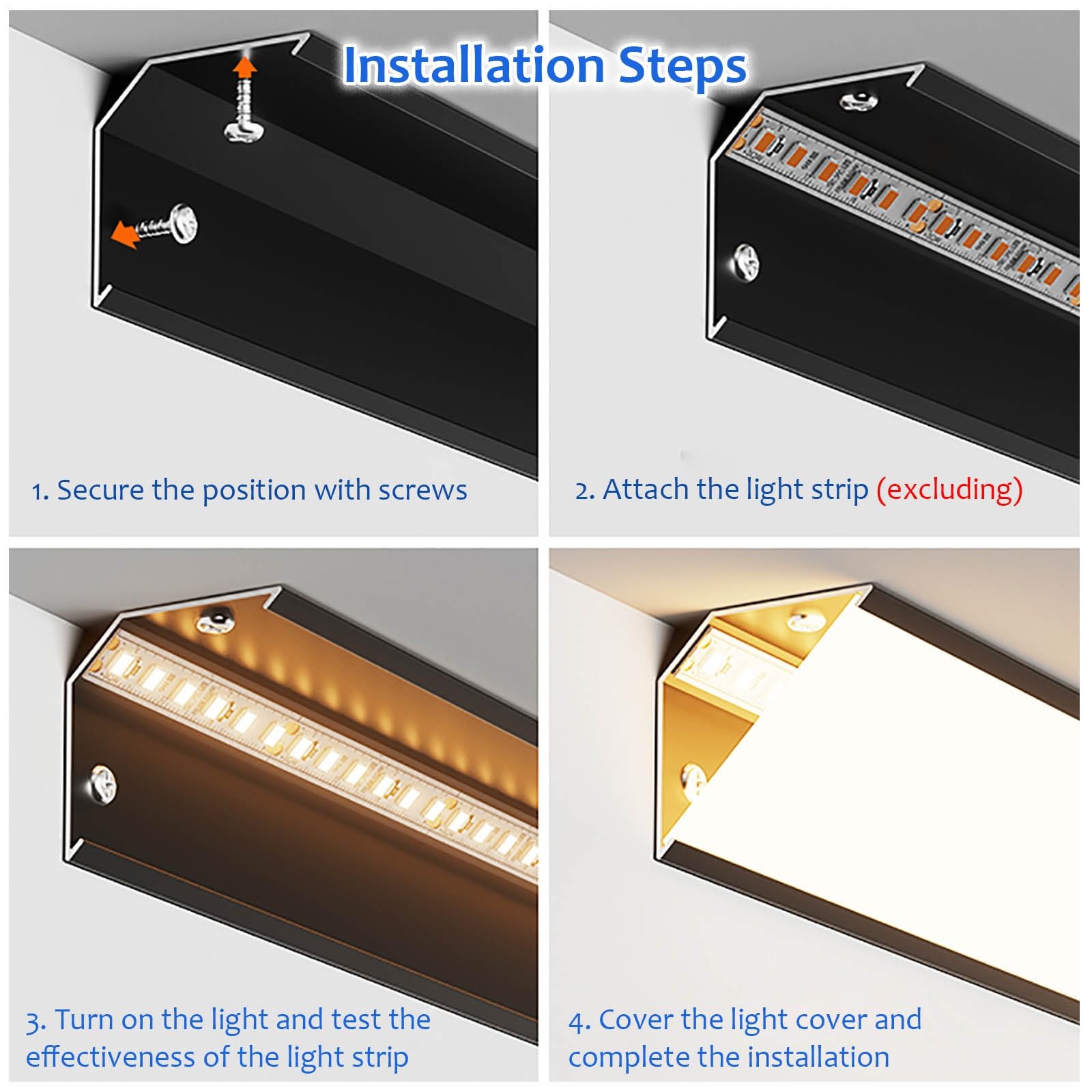 Installation Steps

1. Secure the position with screws

2. Attach the light strip (excluding)

3. Turn on the light and test the effectiveness of the light strip

4. Cover the light cover and complete the installation