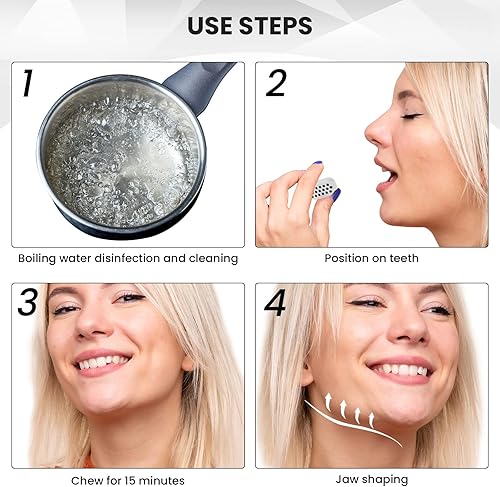 USE STEPS

1

Boiling water disinfection and cleaning

2

Position on teeth

3

Chew for 15 minutes

4

Jaw shaping