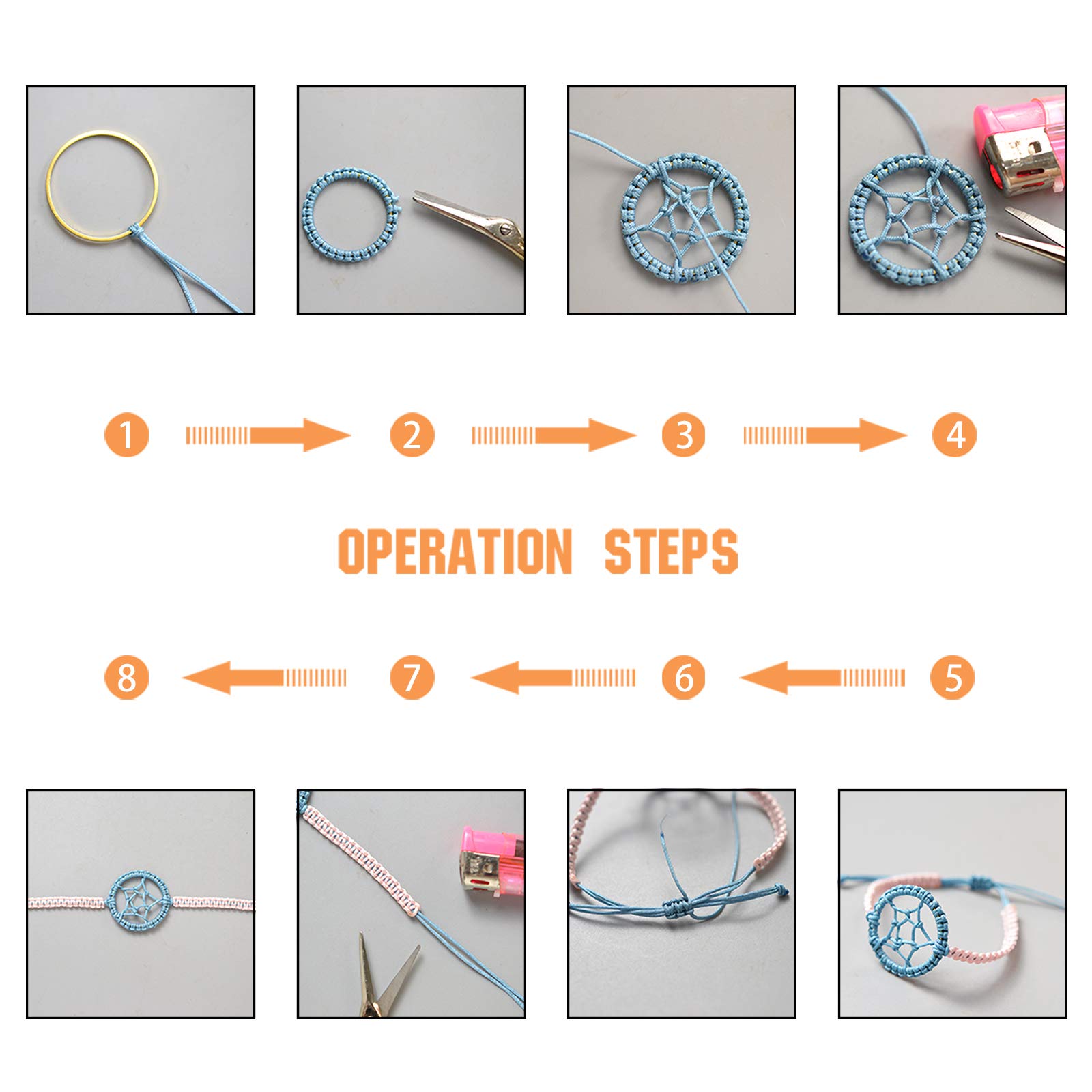 1 2 3 4

OPERATION STEPS

8 7 6 5