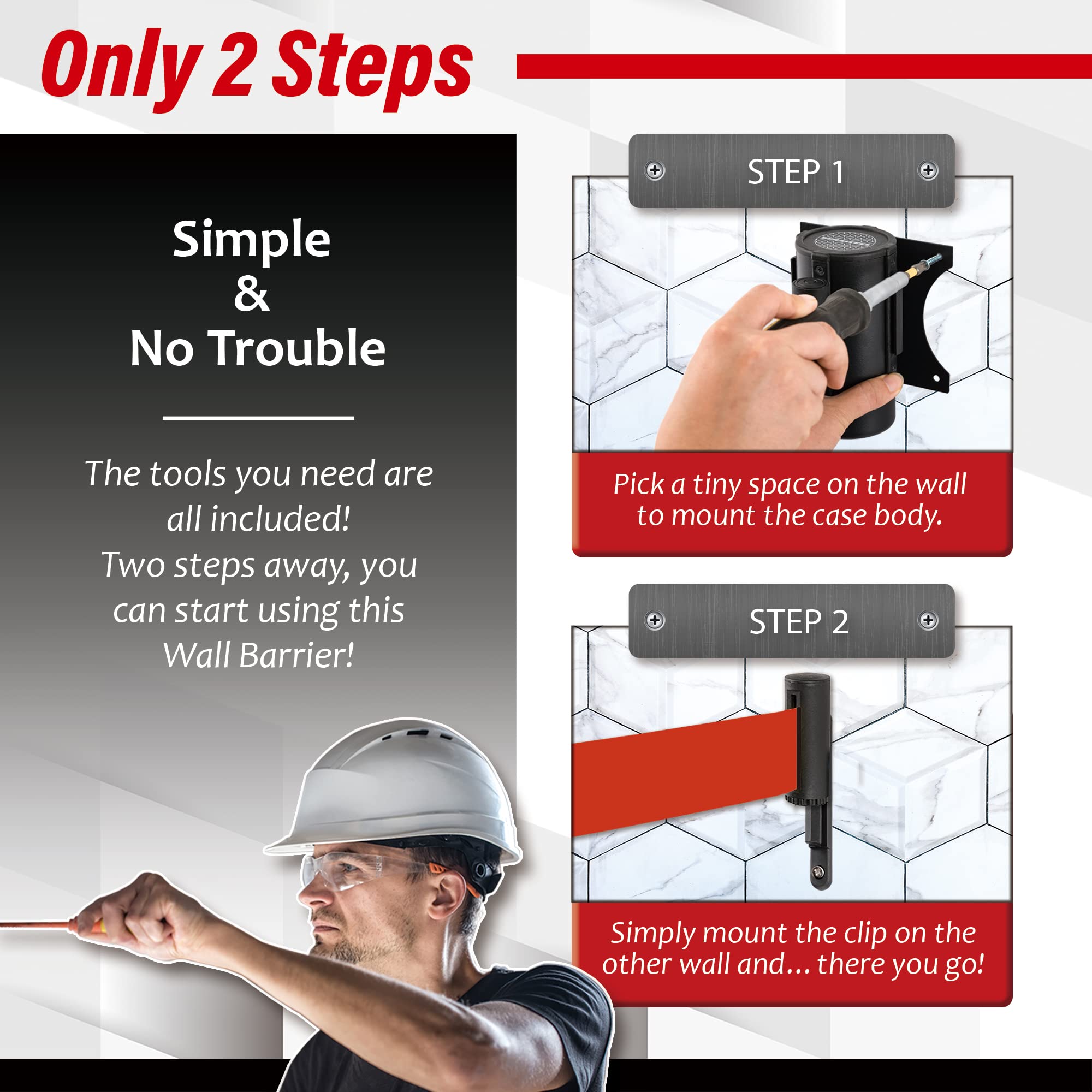 Only 2 Steps

Simple
&
No Trouble

The tools you need are all included!
Two steps away, you can start using this Wall Barrier!

STEP 1

Pick a tiny space on the wall to mount the case body.

STEP 2

Simply mount the clip on the other wall and... there you go!