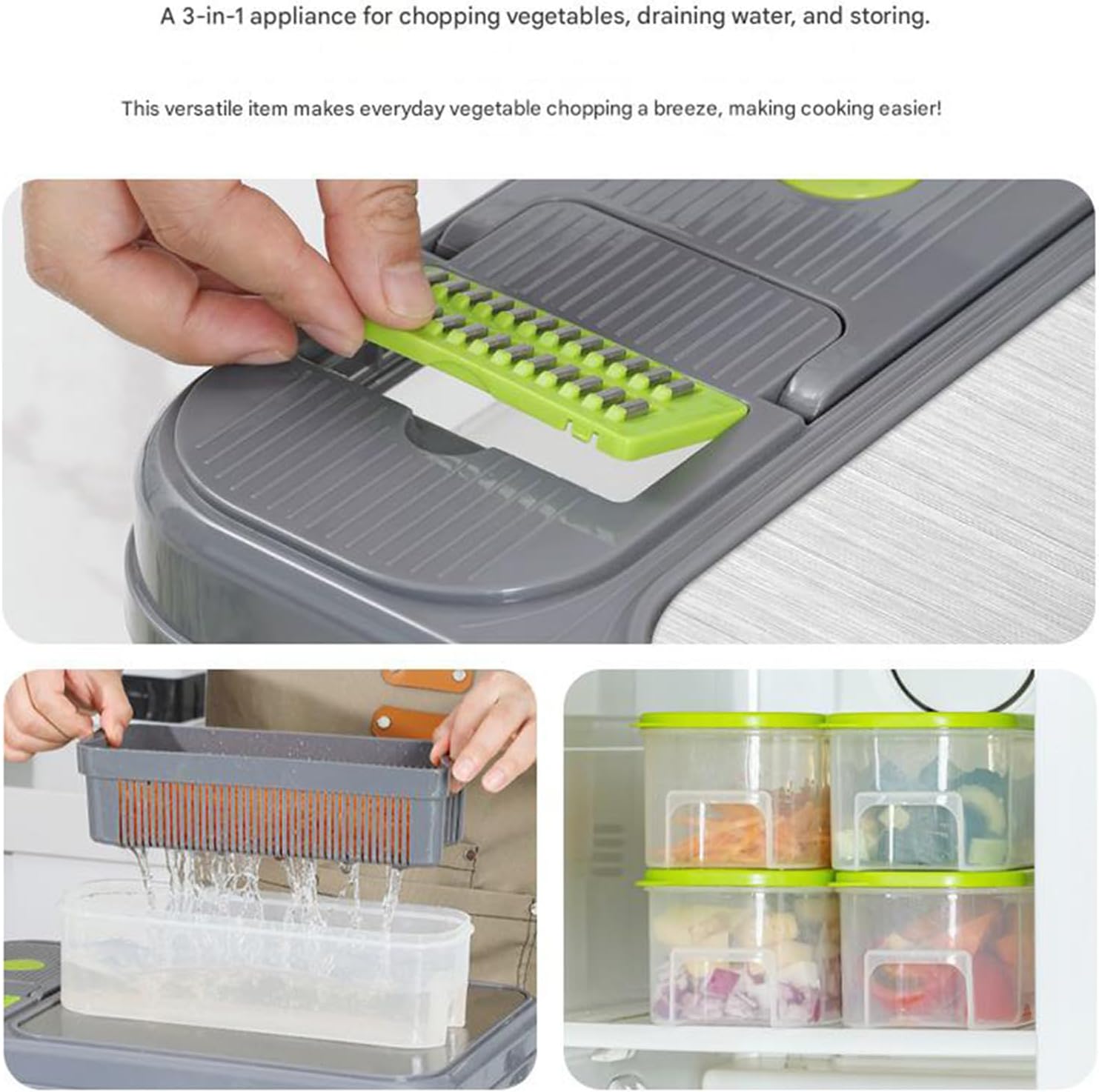 A 3-in-1 appliance for chopping vegetables, draining water, and storing.

This versatile item makes everyday vegetable chopping a breeze, making cooking easier!