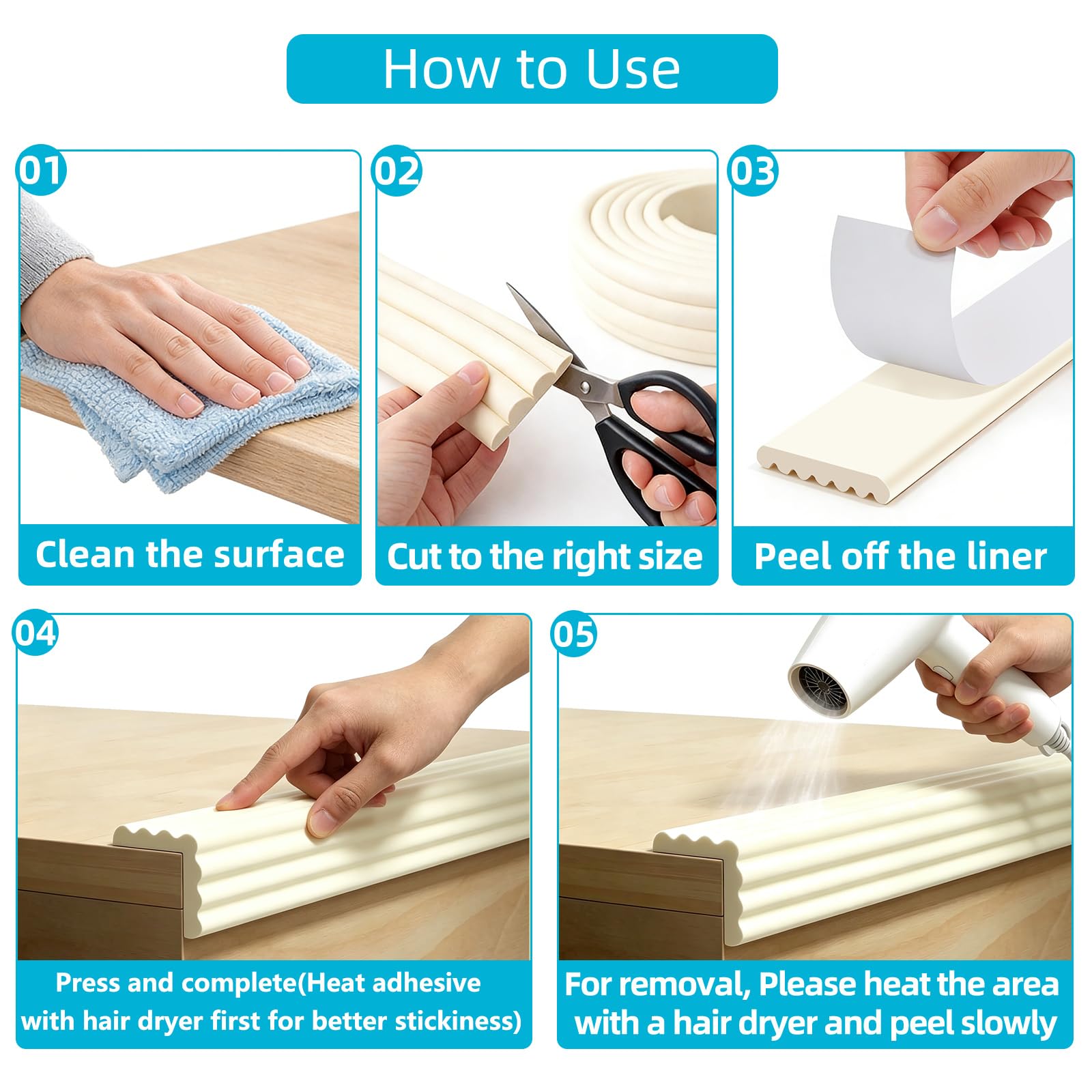 How to Use

01
Clean the surface

02
Cut to the right size

03
Peel off the liner

04
Press and complete(Heat adhesive with hair dryer first for better stickiness)

05
For removal, Please heat the area with a hair dryer and peel slowly