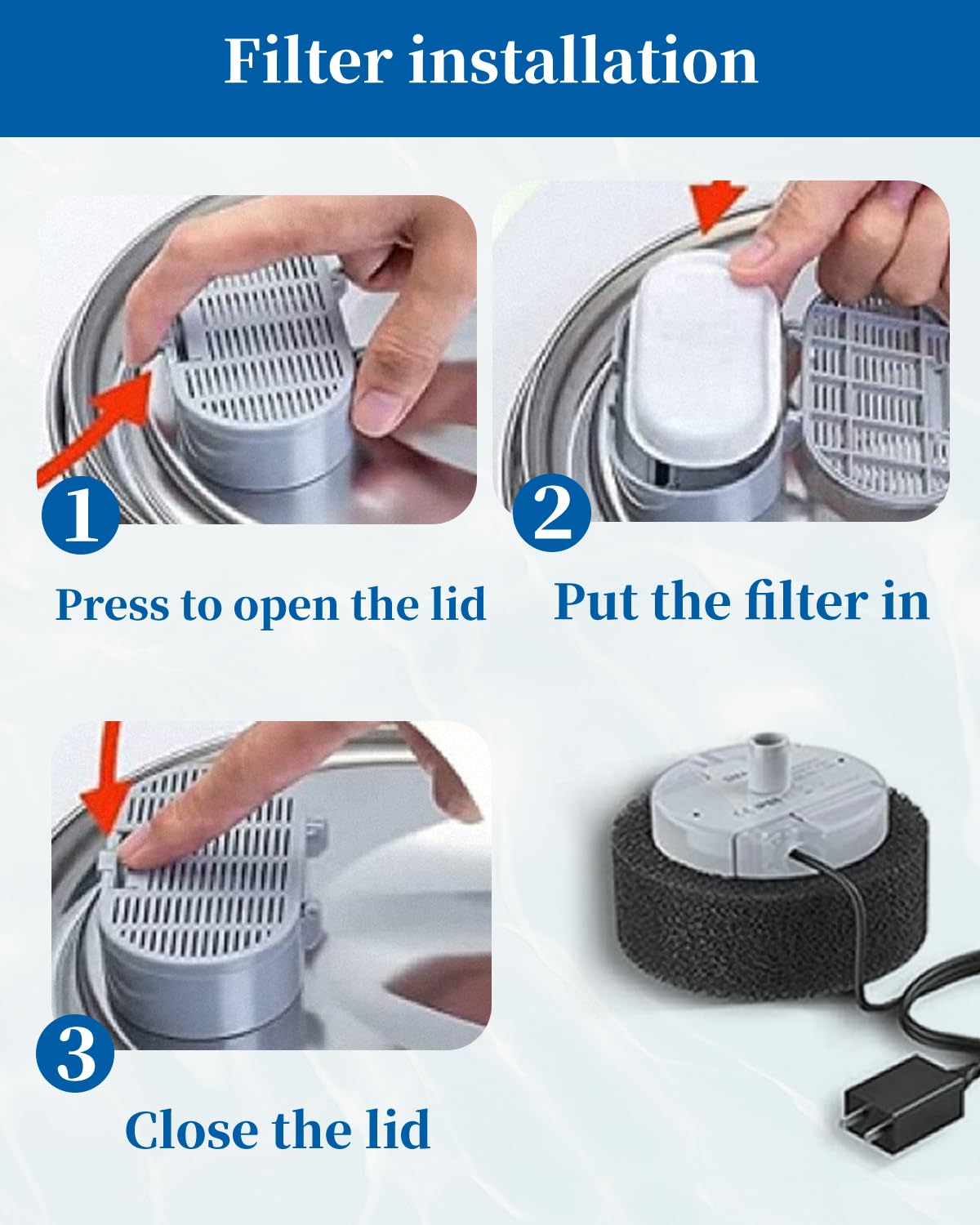 Filter installation

1

Press to open the lid

2

Put the filter in

3

Close the lid