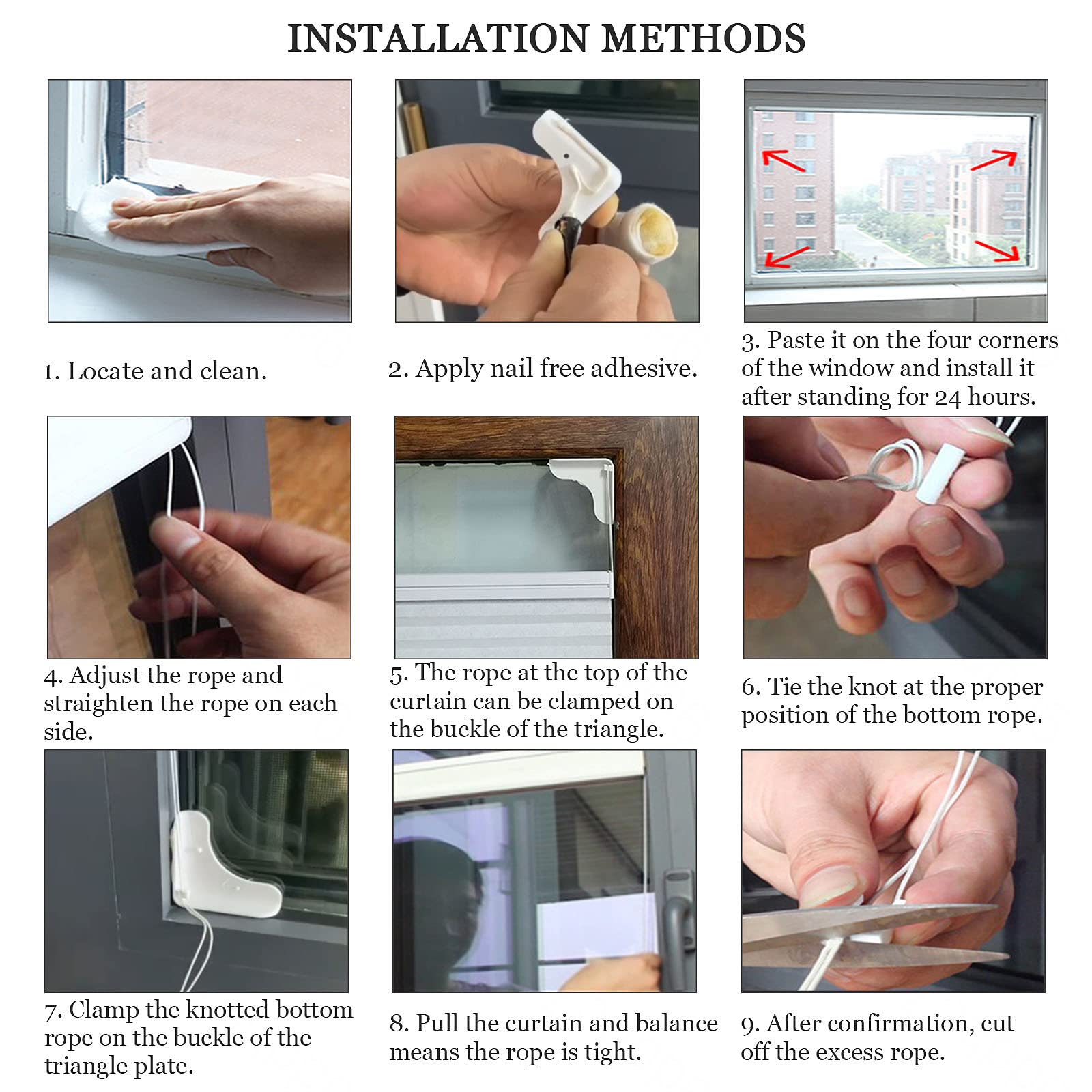 INSTALLATION METHODS

1. Locate and clean.

2. Apply nail free adhesive.

3. Paste it on the four corners of the window and install it after standing for 24 hours.

4. Adjust the rope and straighten the rope on each side.

5. The rope at the top of the curtain can be clamped on the buckle of the triangle.

6. Tie the knot at the proper position of the bottom rope.

7. Clamp the knotted bottom rope on the buckle of the triangle plate.

8. Pull the curtain and balance means the rope is tight.

9. After confirmation, cut off the excess rope.